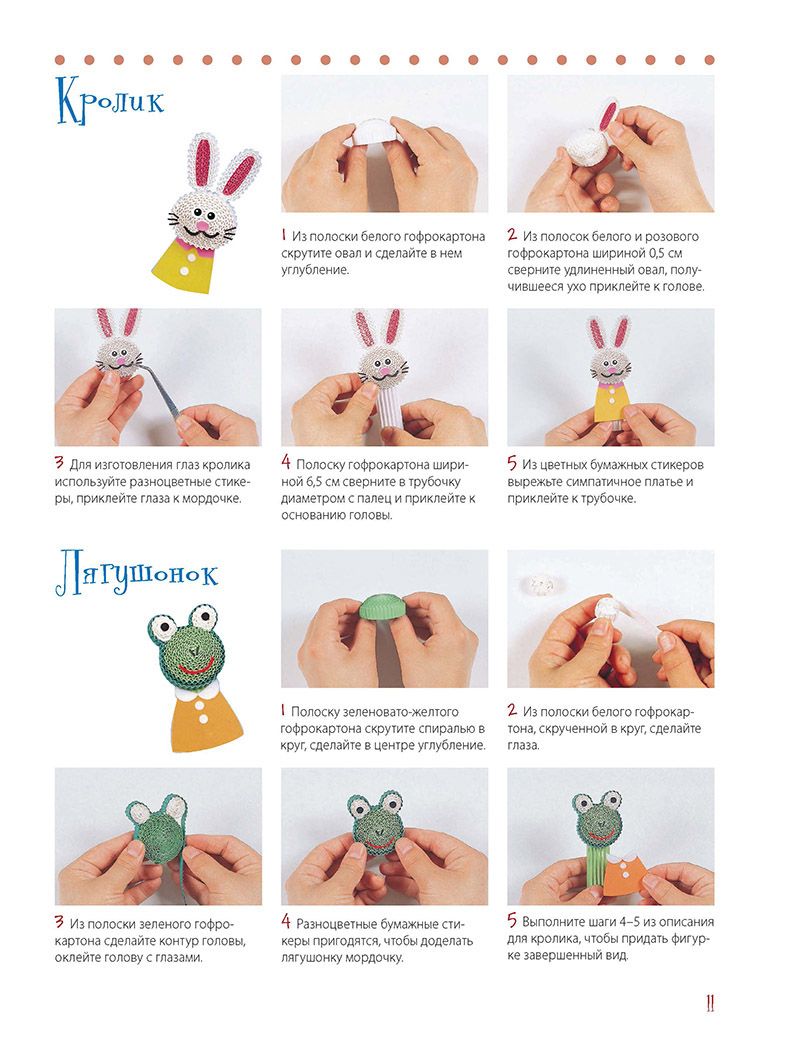 Кролик

1 Из полоски белого гофрокартона скрутите овал и сделайте в нем углубление.

2 Из полосок белого и розового гофрокартона шириной 0,5 см сверните удлиненный овал, получившееся ухо приклейте к голове.

3 Для изготовления глаз кролика используйте разноцветные стикеры, приклейте глаза к мордочке.

4 Полоску гофрокартона шириной 6,5 см сверните в трубочку диаметром с палец и приклейте к основанию головы.

5 Из цветных бумажных стикеров вырежьте симпатичное платье и приклейте к трубочке.

Лягушонок

1 Полоску зеленовато-желтого гофрокартона скрутите спиралью в круг, сделайте в центре углубление.

2 Из полоски белого гофрокартона, скрученной в круг, сделайте глаза.

3 Из полоски зеленого гофрокартона сделайте контур головы, оклейте голову с глазами.

4 Разноцветные бумажные стикеры пригодятся, чтобы доделать лягушонку мордочку.

5 Выполните шаги 4–5 из описания для кролика, чтобы придать фигурке завершенный вид.

11