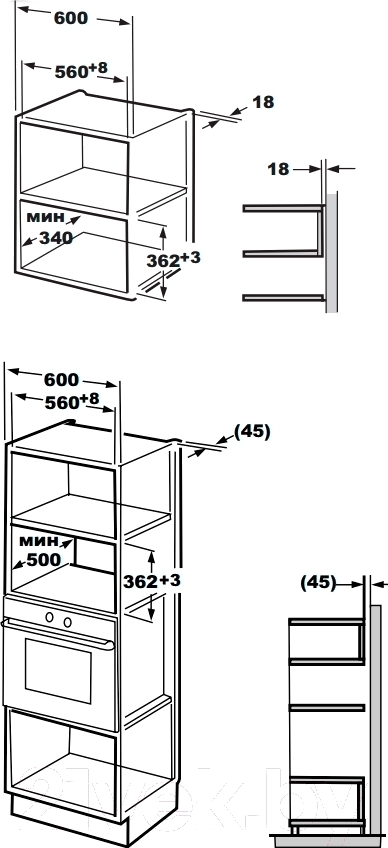 600
$560^{+8}$
18
18
мин
340
$362^{+3}$

600
$560^{+8}$
(45)
мин
500
$362^{+3}$
(45)

21vek.by