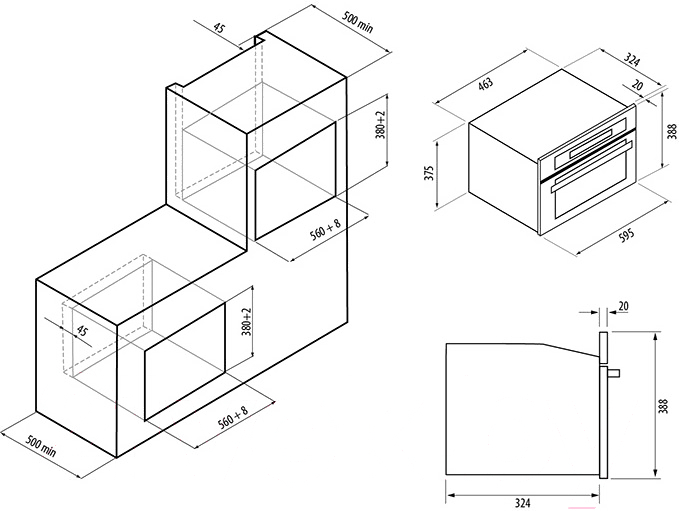 45
500 min
380+2
560 + 8
45
380+2
560 + 8
500 min
463
324
20
388
375
595
20
388
324