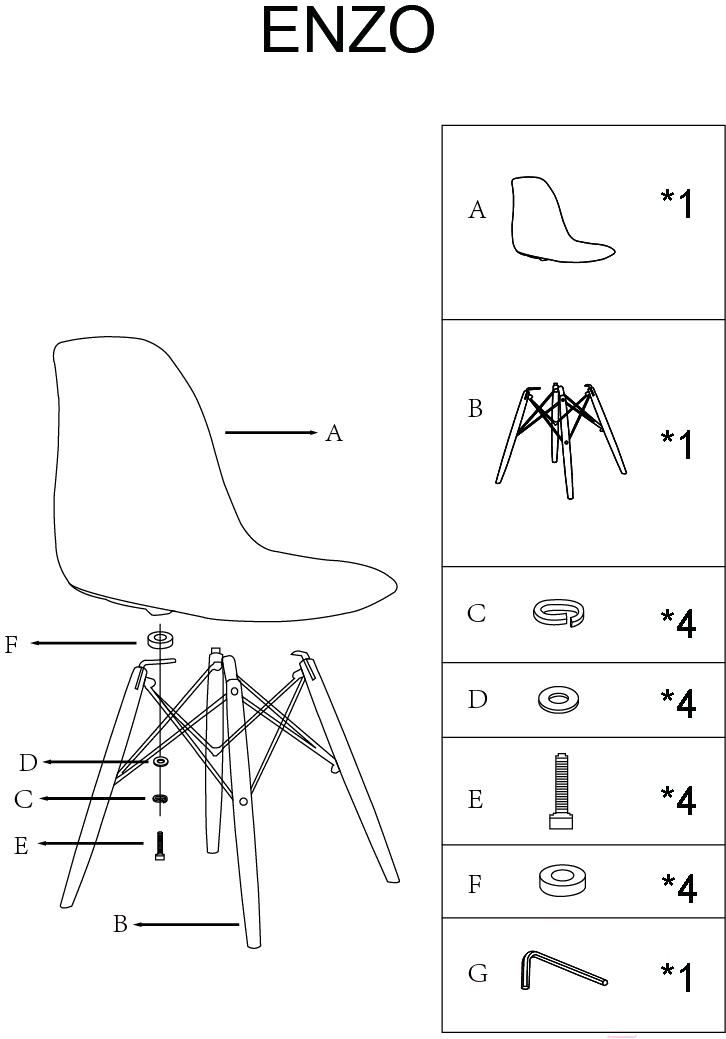 ENZO

A

F

D

C

E

B

| A | *1 |
|---|---|
| B | *1 |
| C | *4 |
| D | *4 |
| E | *4 |
| F | *4 |
| G | *1 |