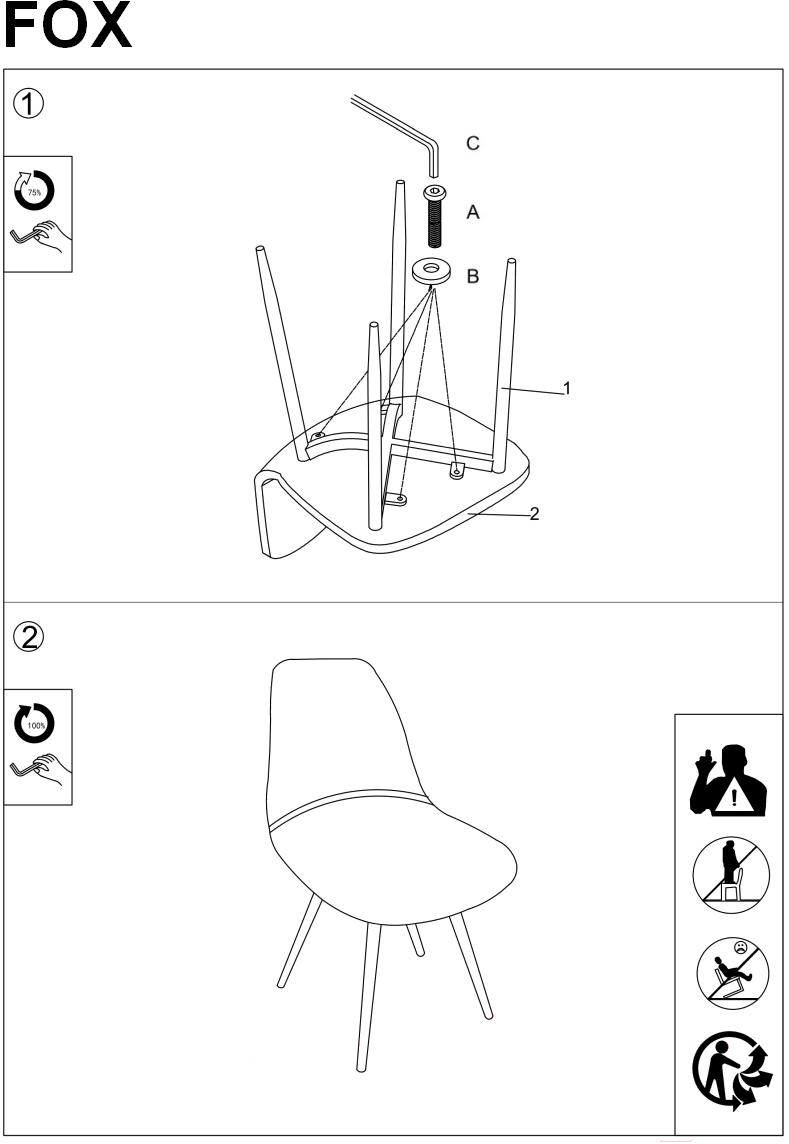 FOX

①

75%

C

A

B

1

2

②

100%