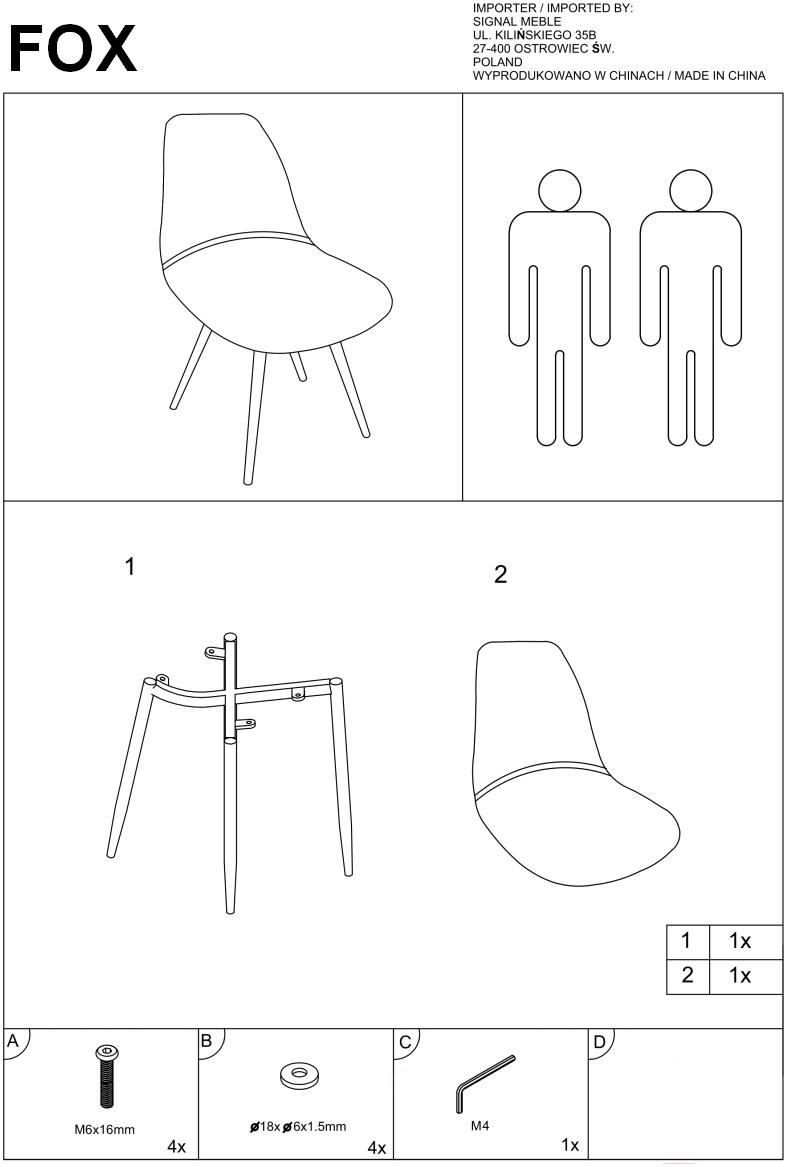 FOX

IMPORTER / IMPORTED BY:
SIGNAL MEBLE
UL. KILIŃSKIEGO 35B
27-400 OSTROWIEC ŚW.
POLAND
WYPRODUKOWANO W CHINACH / MADE IN CHINA

1

2

| 1 | 1x |
|---|---|
| 2 | 1x |

A
M6x16mm
4x

B
ø18x ø6x1.5mm
4x

C
M4
1x

D