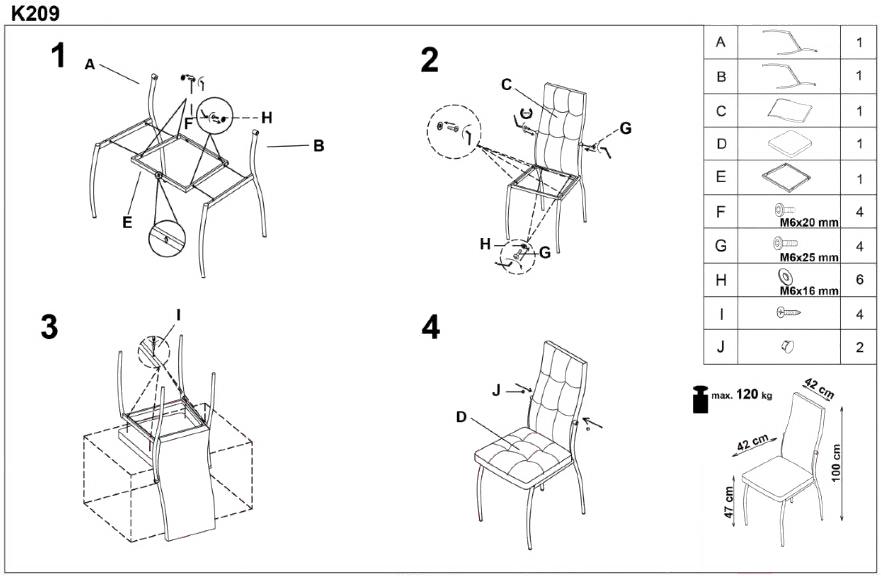 K209

1

A

F

H

B

E

2

C

G

H

G

3

I

4

J

D

| A | | 1 |
|---|---|---|
| B | | 1 |
| C | | 1 |
| D | | 1 |
| E | | 1 |
| F | M6x20 mm | 4 |
| G | M6x25 mm | 4 |
| H | M6x16 mm | 6 |
| I | | 4 |
| J | | 2 |

max. 120 kg

42 cm

42 cm

100 cm

47 cm