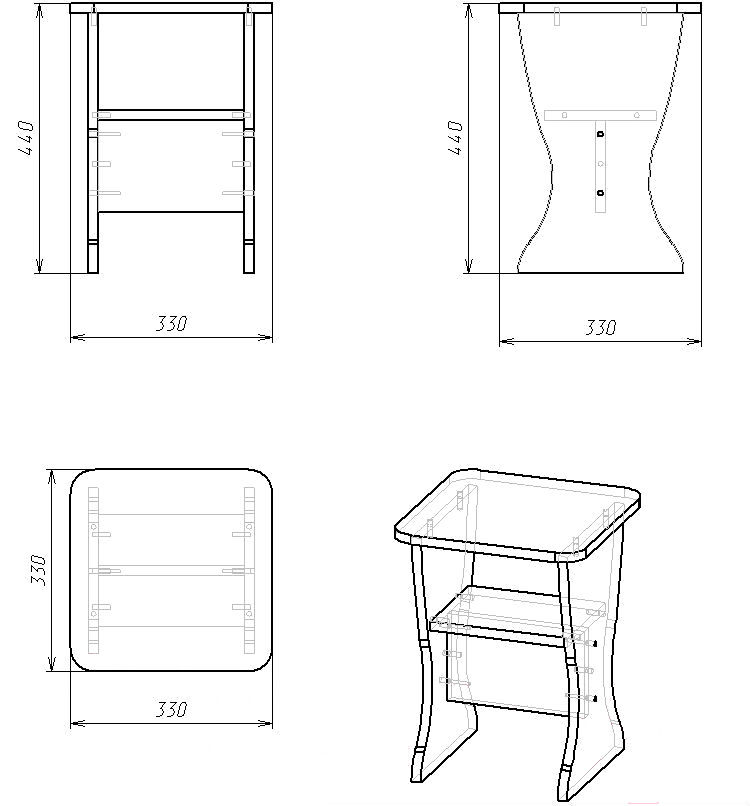 440

330

440

330

330

330