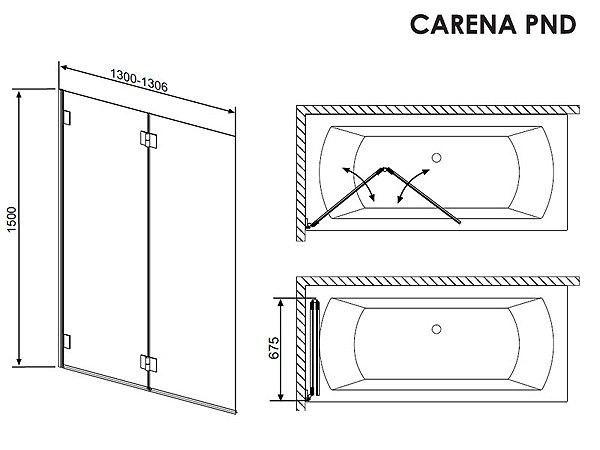 CARENA PND

1300-1306

1500

675