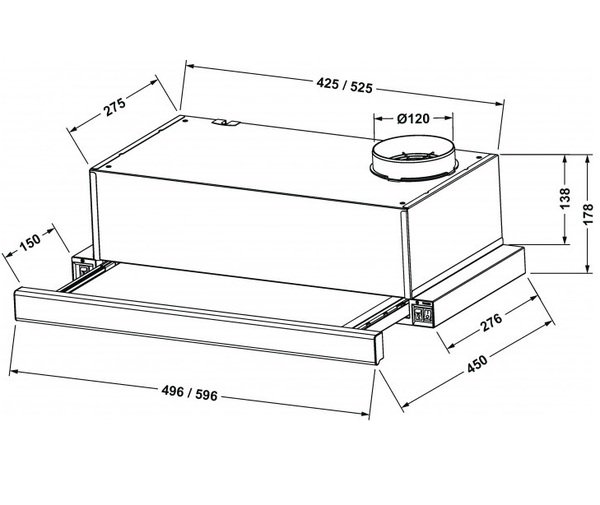 425 / 525
275
Ø120
138
178
150
276
450
496 / 596