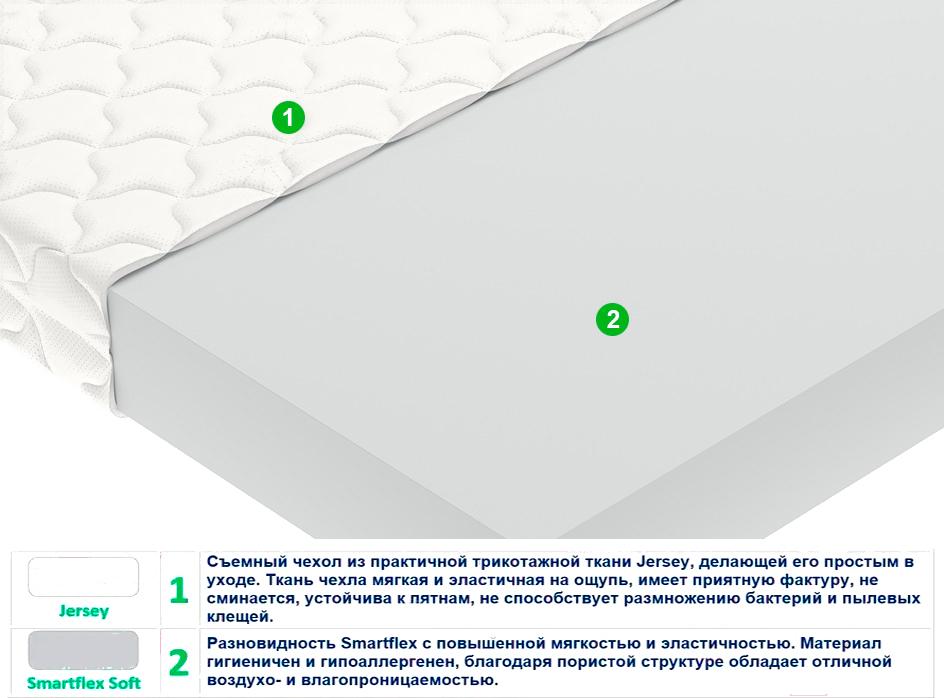 1

2

| Jersey | 1 | Съемный чехол из практичной трикотажной ткани Jersey, делающей его простым в уходе. Ткань чехла мягкая и эластичная на ощупь, имеет приятную фактуру, не сминается, устойчива к пятнам, не способствует размножению бактерий и пылевых клещей. |
|---|---|---|
| Smartflex Soft | 2 | Разновидность Smartflex с повышенной мягкостью и эластичностью. Материал гигиеничен и гипоаллергенен, благодаря пористой структуре обладает отличной воздухо- и влагопроницаемостью. |