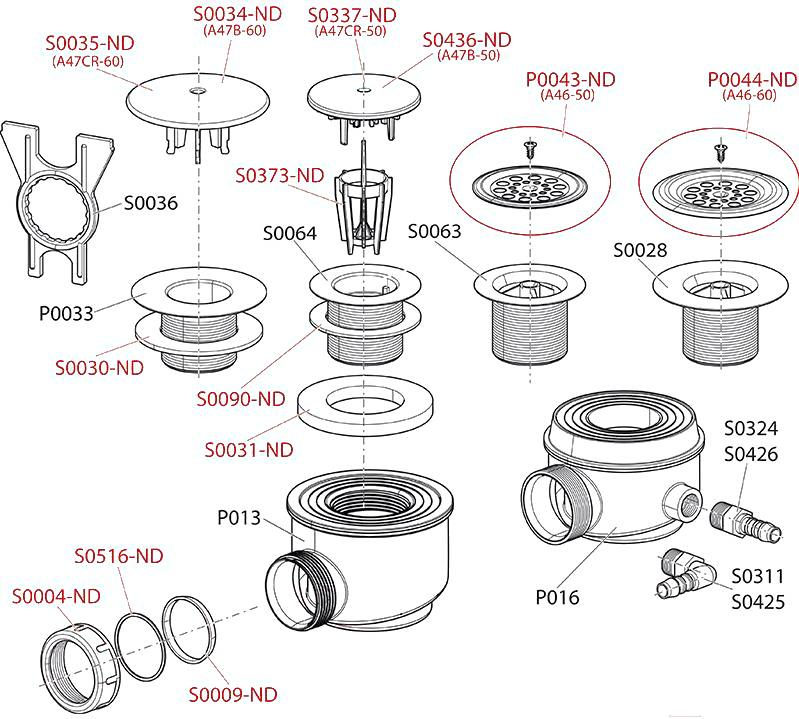 S0034-ND
(A47B-60)

S0337-ND
(A47CR-50)

S0035-ND
(A47CR-60)

S0436-ND
(A47B-50)

P0043-ND
(A46-50)

P0044-ND
(A46-60)

S0036

S0373-ND

S0064

S0063

S0028

P0033

S0030-ND

S0090-ND

S0031-ND

S0324
S0426

P013

S0516-ND

S0004-ND

P016

S0311
S0425

S0009-ND