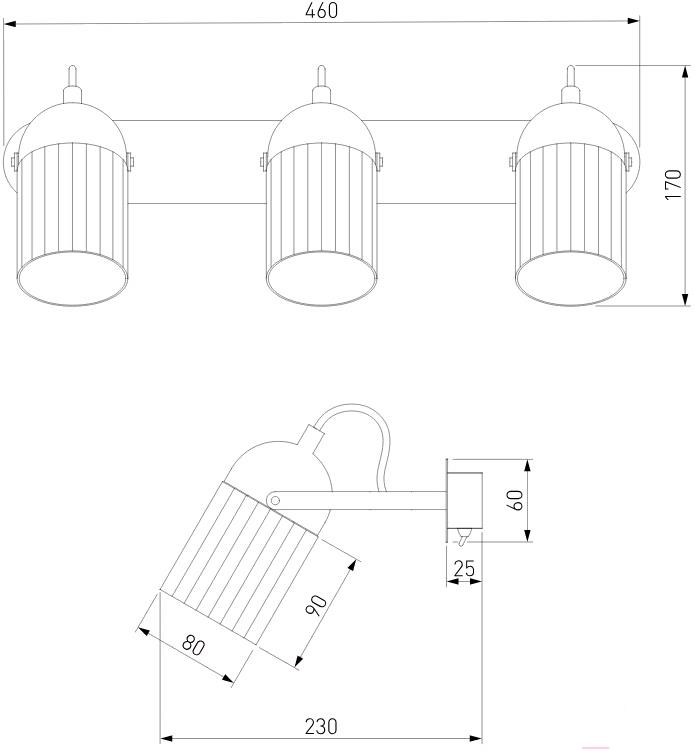 460
170
60
25
90
80
230