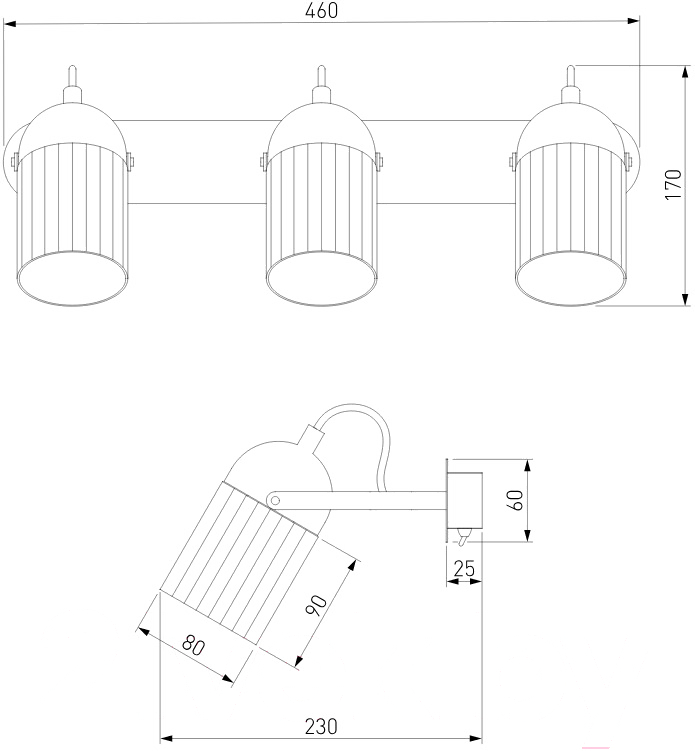 460
170
60
25
90
80
230