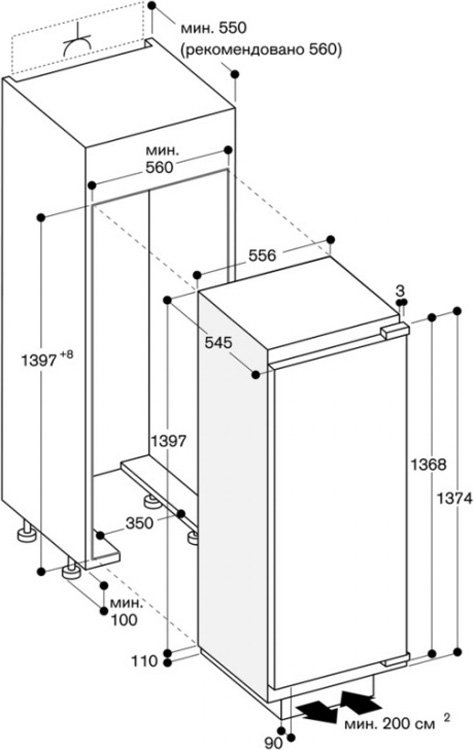 мин. 550
(рекомендовано 560)

мин.
560

556

3

545

$1397^{+8}$

1397

1368

1374

350

мин.
100

110

90

мин. 200 см $^2$