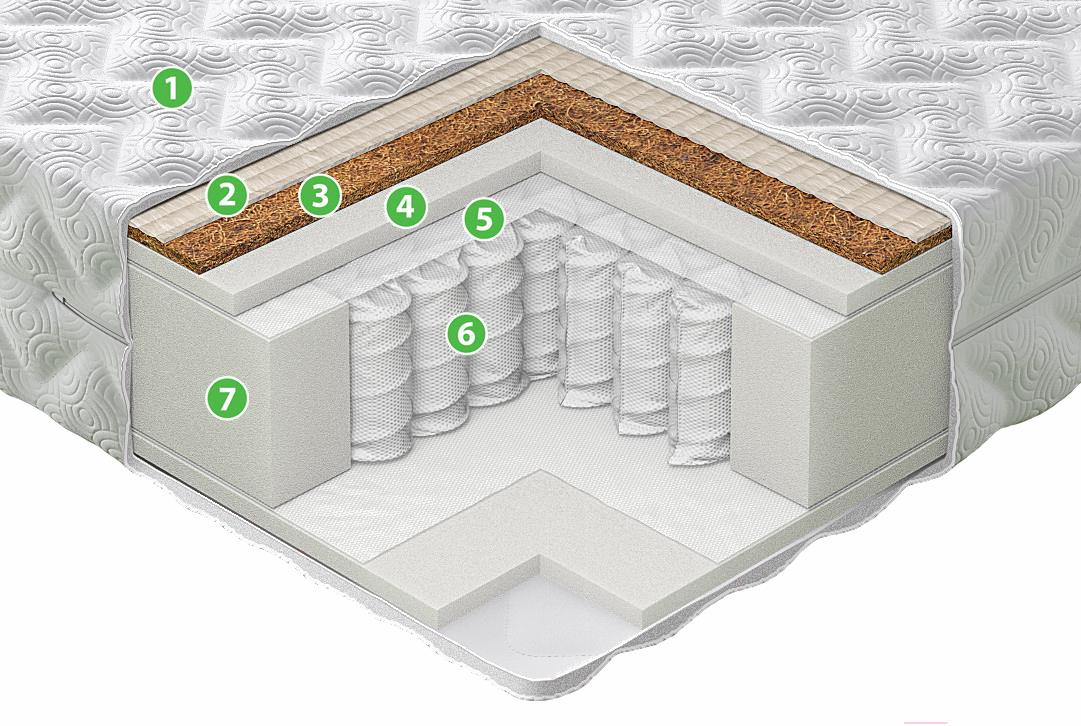 1
2
3
4
5
6
7