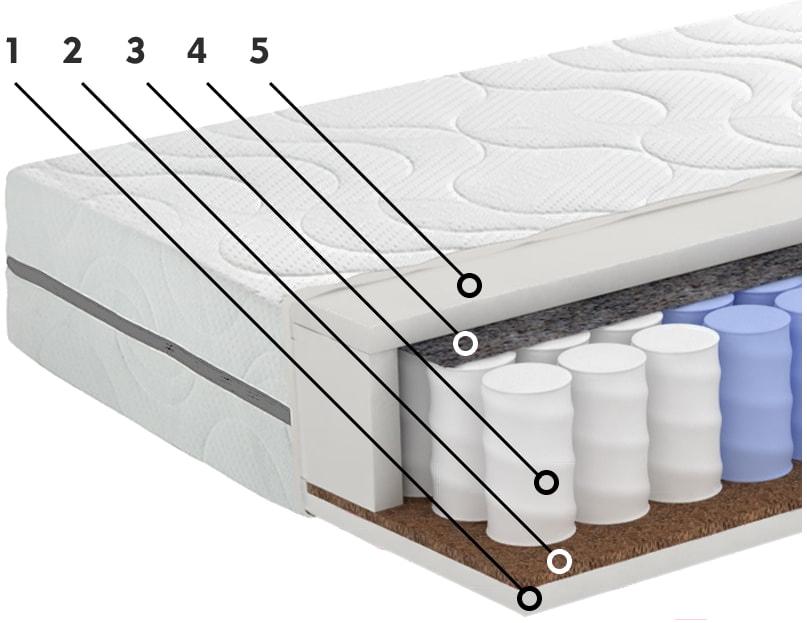 1 2 3 4 5