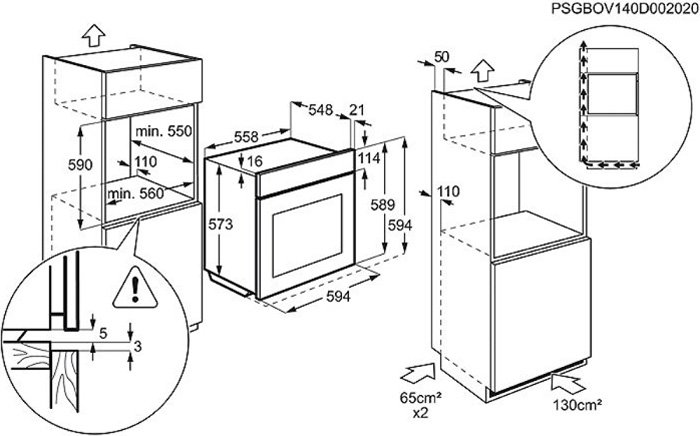 PSGBOV140D002020

min. 550
590
110
min. 560
5
3

558
548
21
16
114
573
589
594
594

50
110
65cm²
x2
130cm²