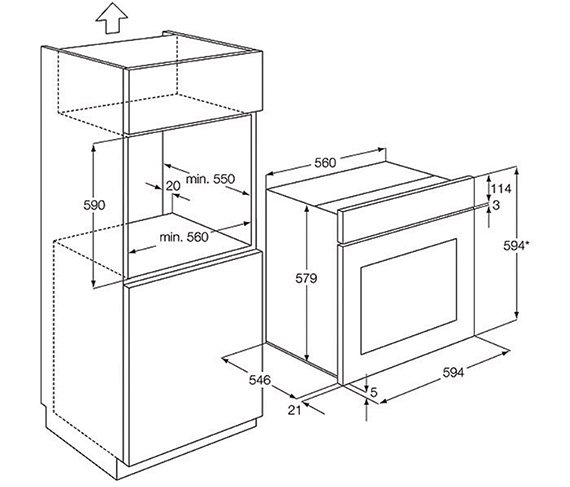 590
20
min. 550
min. 560
560
114
3
594*
579
546
21
5
594