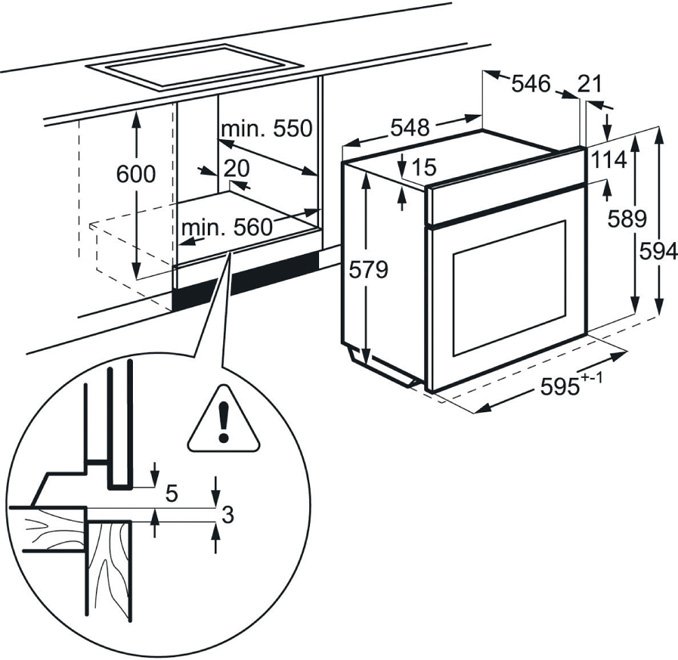 546
21
548
min. 550
600
20
15
114
589
594
min. 560
579
$595^{+-1}$
5
3