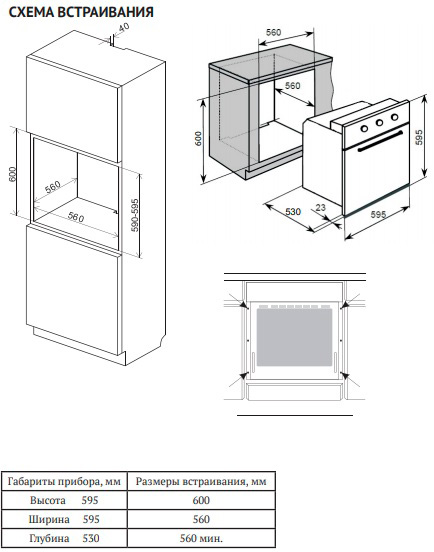 СХЕМА ВСТРАИВАНИЯ

40
600
560
560
590-595

560
560
600
595
530
23
595

| Габариты прибора, мм | Размеры встраивания, мм |
|---|---|
| Высота 595 | 600 |
| Ширина 595 | 560 |
| Глубина 530 | 560 мин. |