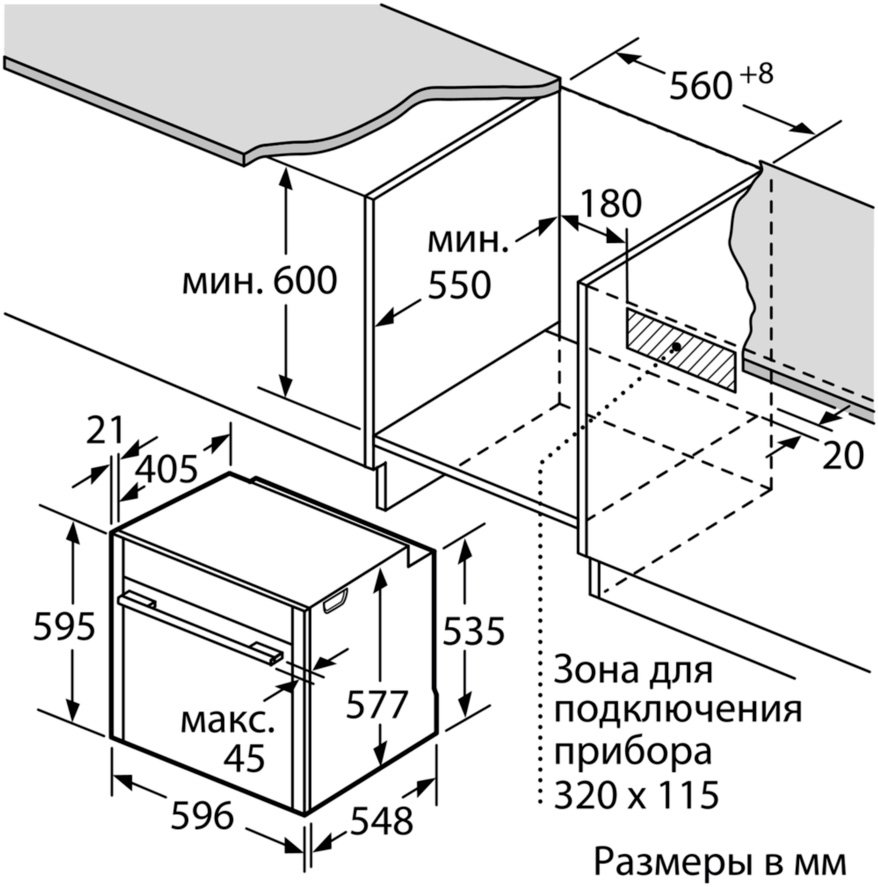 $560^{+8}$

180

мин. 550

мин. 600

20

21

405

595

535

577

макс. 45

596

548

Зона для подключения прибора 320 x 115

Размеры в мм