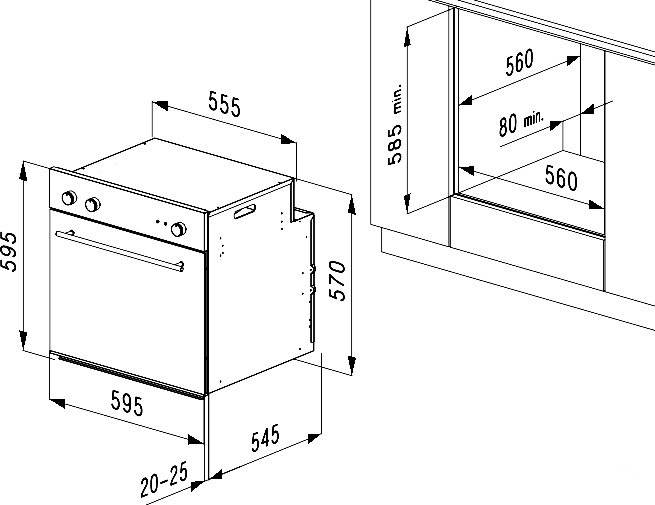 555

595

570

595

545

20-25

585 min.

560

80 min.

560