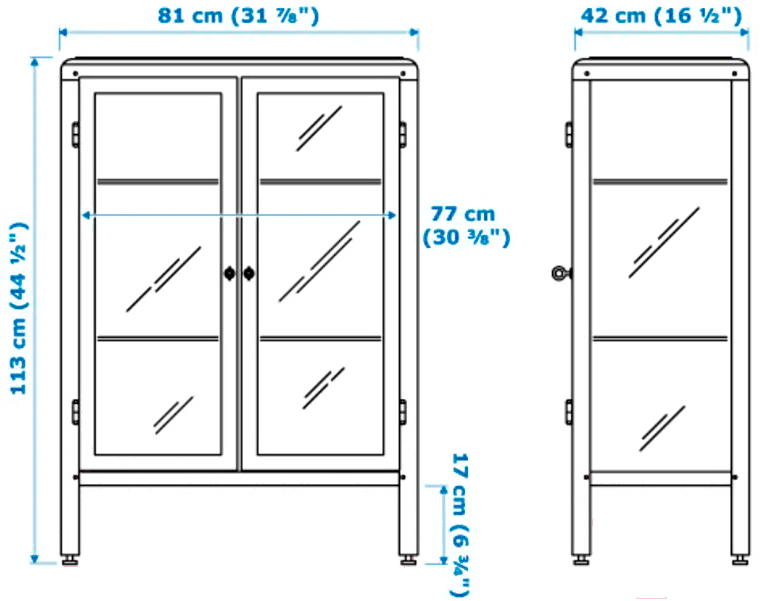 81 cm (31 ⅞")

42 cm (16 ½")

113 cm (44 ½")

77 cm (30 ⅜")

17 cm (6 ¾")