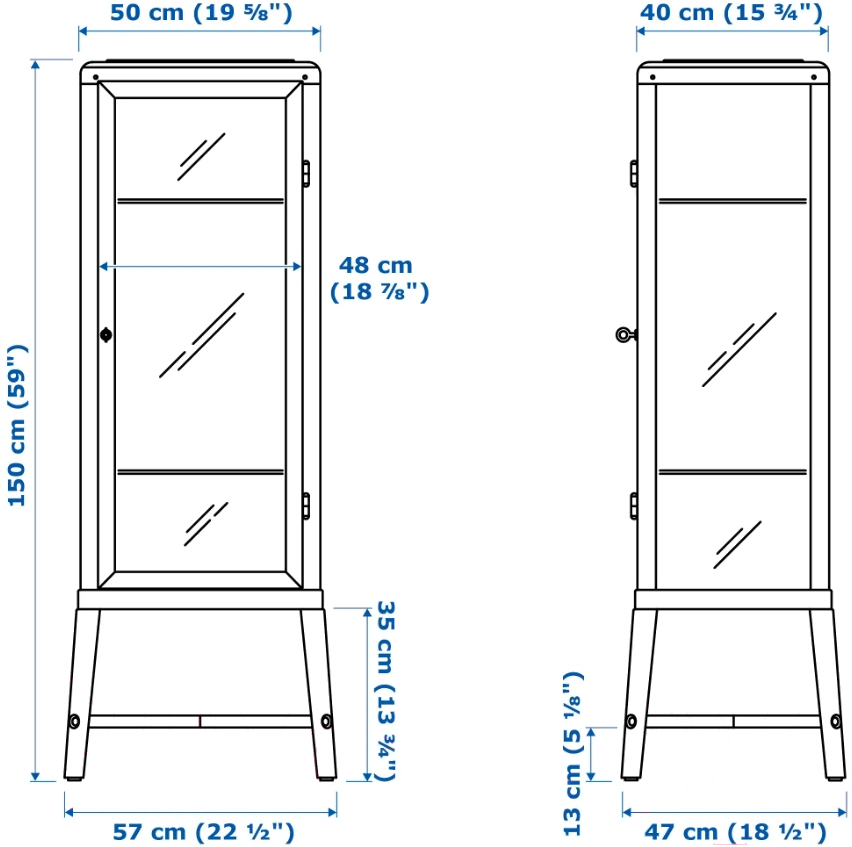 50 cm (19 ⅝")

40 cm (15 ¾")

48 cm (18 ⅞")

150 cm (59")

35 cm (13 ¾")

13 cm (5 ⅛")

57 cm (22 ½")

47 cm (18 ½")