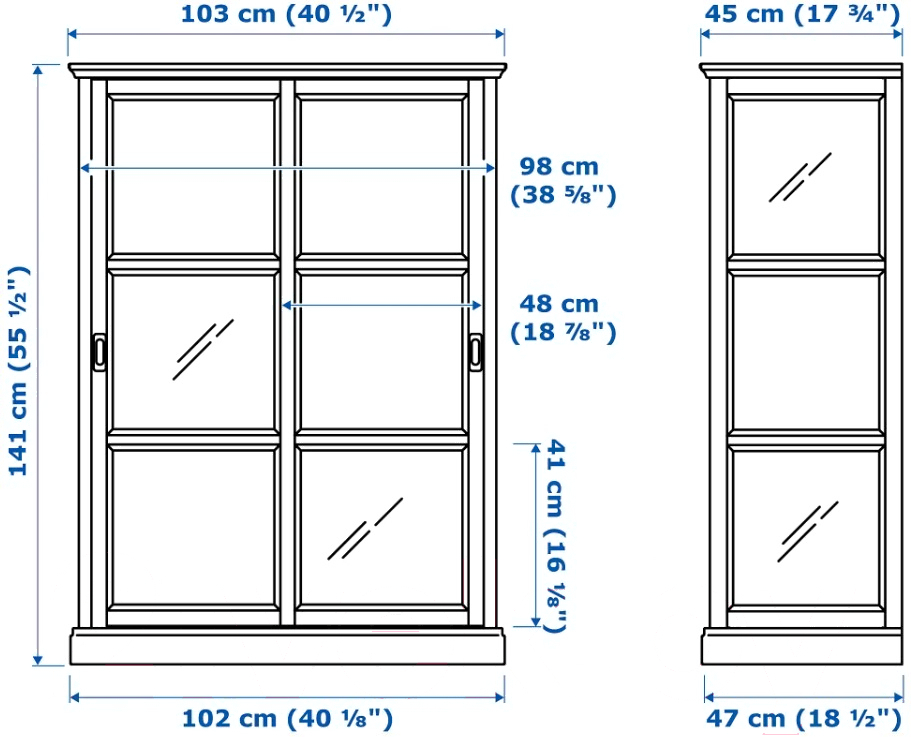 103 cm (40 ½")

45 cm (17 ¾")

141 cm (55 ½")

98 cm (38 ⅝")

48 cm (18 ⅞")

41 cm (16 ⅛")

102 cm (40 ⅛")

47 cm (18 ½")