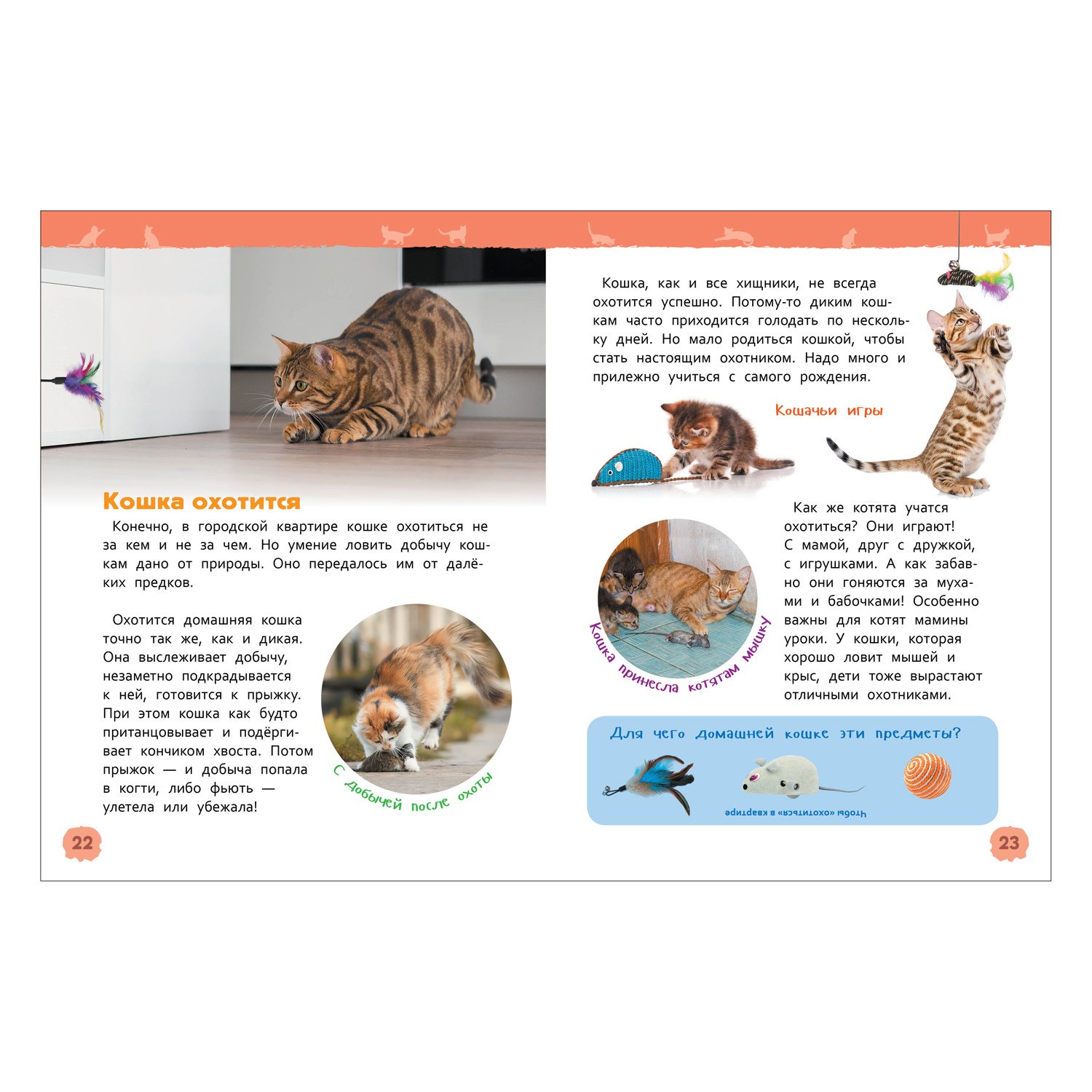 Кошка охотится

Конечно, в городской квартире кошке охотиться не за кем и не за чем. Но умение ловить добычу кошкам дано от природы. Оно передалось им от далёких предков.

Охотится домашняя кошка точно так же, как и дикая. Она выслеживает добычу, незаметно подкрадывается к ней, готовится к прыжку. При этом кошка как будто пританцовывает и подёргивает кончиком хвоста. Потом прыжок — и добыча попала в когти, либо фьють — улетела или убежала!

С добычей после охоты

22

Кошка, как и все хищники, не всегда охотится успешно. Потому-то диким кошкам часто приходится голодать по нескольку дней. Но мало родиться кошкой, чтобы стать настоящим охотником. Надо много и прилежно учиться с самого рождения.

Кошачьи игры

Как же котята учатся охотиться? Они играют! С мамой, друг с дружкой, с игрушками. А как забавно они гоняются за мухами и бабочками! Особенно важны для котят мамины уроки. У кошки, которая хорошо ловит мышей и крыс, дети тоже вырастают отличными охотниками.

Кошка принесла котятам мышку

Для чего домашней кошке эти предметы?

Чтобы «охотиться» в квартире

23