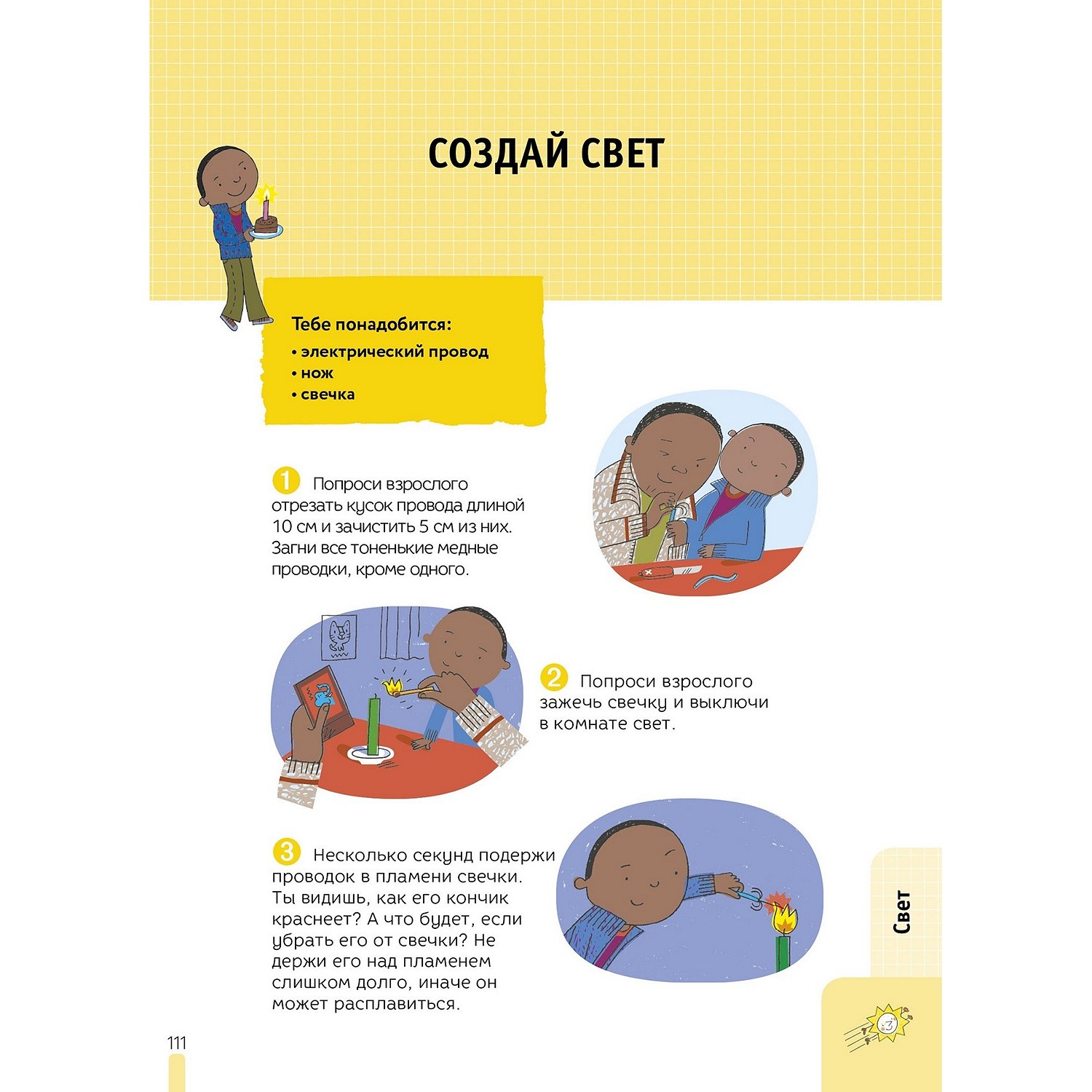 СОЗДАЙ СВЕТ

Тебе понадобится:
• электрический провод
• нож
• свечка

1 Попроси взрослого отрезать кусок провода длиной 10 см и зачистить 5 см из них. Загни все тоненькие медные проводки, кроме одного.

2 Попроси взрослого зажечь свечку и выключи в комнате свет.

3 Несколько секунд подержи проводок в пламени свечки. Ты видишь, как его кончик краснеет? А что будет, если убрать его от свечки? Не держи его над пламенем слишком долго, иначе он может расплавиться.

Свет

111