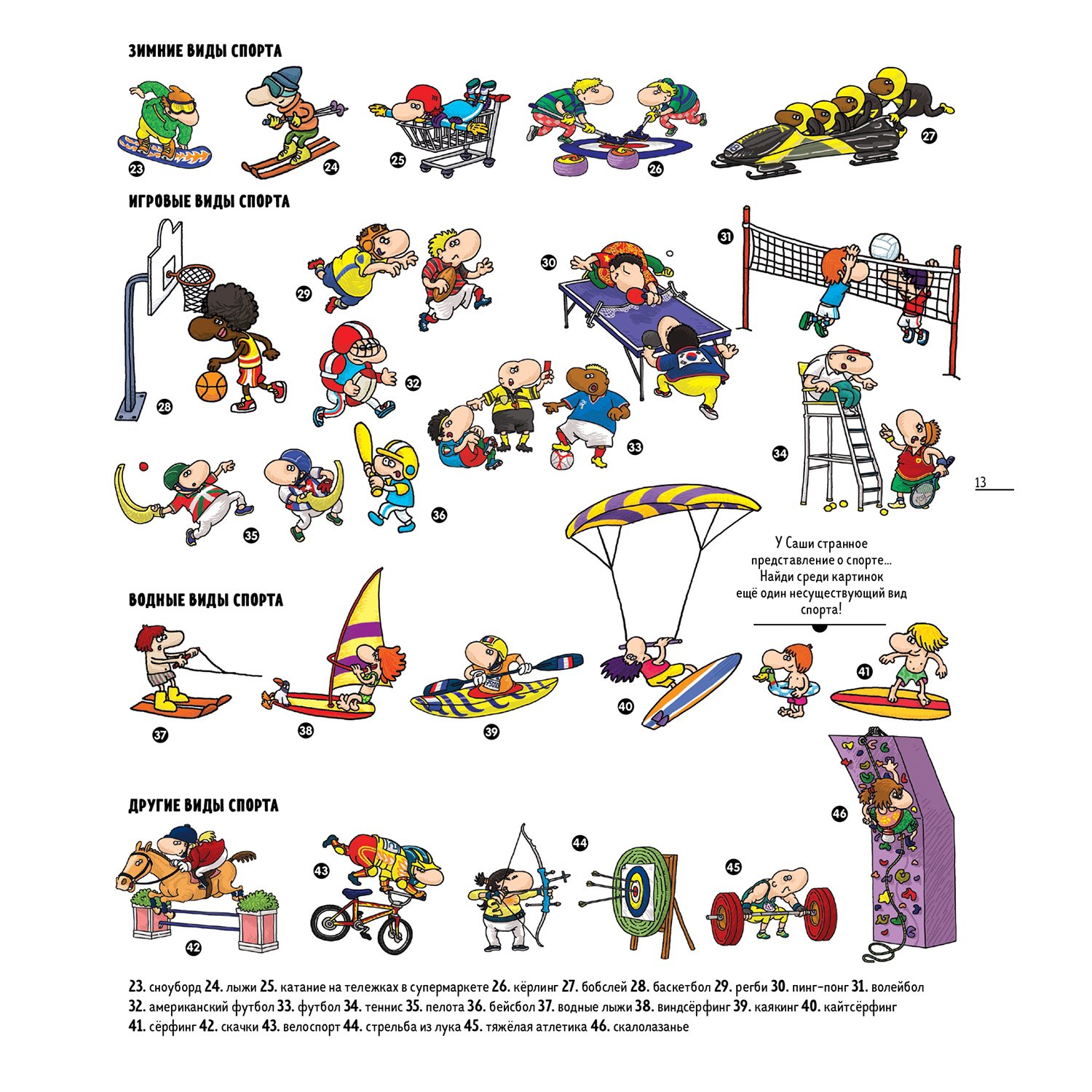 ЗИМНИЕ ВИДЫ СПОРТА

23 24 25 26 27

ИГРОВЫЕ ВИДЫ СПОРТА

28 29 30 31 32 33 34 35 36

13

У Саши странное представление о спорте... Найди среди картинок ещё один несуществующий вид спорта!

ВОДНЫЕ ВИДЫ СПОРТА

37 38 39 40 41

ДРУГИЕ ВИДЫ СПОРТА

42 43 44 45 46

23. сноуборд 24. лыжи 25. катание на тележках в супермаркете 26. кёрлинг 27. бобслей 28. баскетбол 29. регби 30. пинг-понг 31. волейбол 32. американский футбол 33. футбол 34. теннис 35. пелота 36. бейсбол 37. водные лыжи 38. виндсёрфинг 39. каякинг 40. кайтсёрфинг 41. сёрфинг 42. скачки 43. велоспорт 44. стрельба из лука 45. тяжёлая атлетика 46. скалолазанье