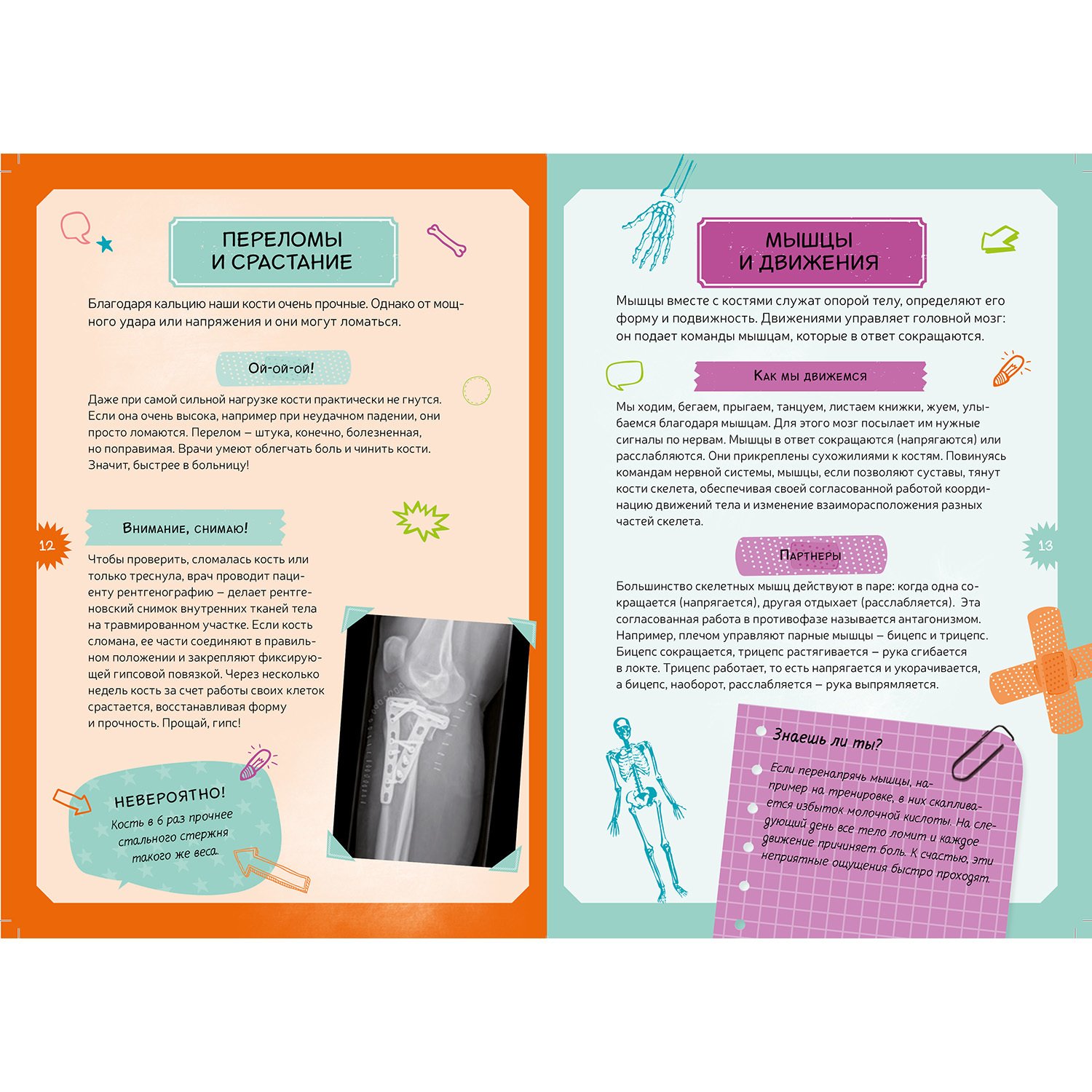 ПЕРЕЛОМЫ И СРАСТАНИЕ

Благодаря кальцию наши кости очень прочные. Однако от мощного удара или напряжения и они могут ломаться.

Ой-ой-ой!

Даже при самой сильной нагрузке кости практически не гнутся. Если она очень высока, например при неудачном падении, они просто ломаются. Перелом – штука, конечно, болезненная, но поправимая. Врачи умеют облегчать боль и чинить кости. Значит, быстрее в больницу!

Внимание, снимаю!

12

Чтобы проверить, сломалась кость или только треснула, врач проводит пациенту рентгенографию – делает рентгеновский снимок внутренних тканей тела на травмированном участке. Если кость сломана, ее части соединяют в правильном положении и закрепляют фиксирующей гипсовой повязкой. Через несколько недель кость за счет работы своих клеток срастается, восстанавливая форму и прочность. Прощай, гипс!

НЕВЕРОЯТНО!
Кость в 6 раз прочнее стального стержня такого же веса.

МЫШЦЫ И ДВИЖЕНИЯ

Мышцы вместе с костями служат опорой телу, определяют его форму и подвижность. Движениями управляет головной мозг: он подает команды мышцам, которые в ответ сокращаются.

Как мы движемся

Мы ходим, бегаем, прыгаем, танцуем, листаем книжки, жуем, улыбаемся благодаря мышцам. Для этого мозг посылает им нужные сигналы по нервам. Мышцы в ответ сокращаются (напрягаются) или расслабляются. Они прикреплены сухожилиями к костям. Повинуясь командам нервной системы, мышцы, если позволяют суставы, тянут кости скелета, обеспечивая своей согласованной работой координацию движений тела и изменение взаиморасположения разных частей скелета.

13

Партнеры

Большинство скелетных мышц действуют в паре: когда одна сокращается (напрягается), другая отдыхает (расслабляется). Эта согласованная работа в противофазе называется антагонизмом. Например, плечом управляют парные мышцы – бицепс и трицепс. Бицепс сокращается, трицепс растягивается – рука сгибается в локте. Трицепс работает, то есть напрягается и укорачивается, а бицепс, наоборот, расслабляется – рука выпрямляется.

Знаешь ли ты?
Если перенапрячь мышцы, например на тренировке, в них скапливается избыток молочной кислоты. На следующий день все тело ломит и каждое движение причиняет боль. К счастью, эти неприятные ощущения быстро проходят.