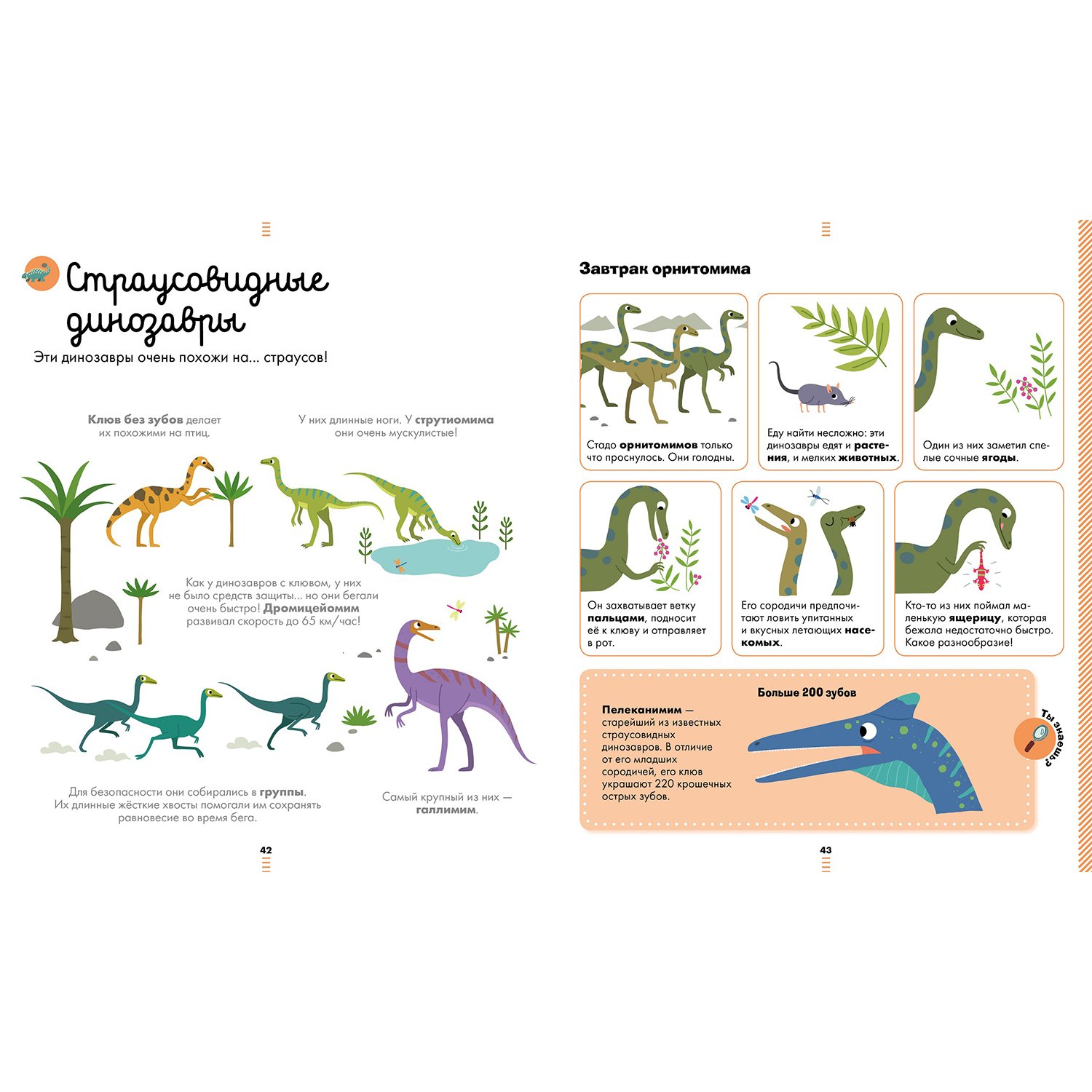 Страусовидные динозавры

Эти динозавры очень похожи на... страусов!

Клюв без зубов делает их похожими на птиц.

У них длинные ноги. У струтиомима они очень мускулистые!

Как у динозавров с клювом, у них не было средств защиты... но они бегали очень быстро! Дромицейомим развивал скорость до 65 км/час!

Для безопасности они собирались в группы. Их длинные жёсткие хвосты помогали им сохранять равновесие во время бега.

Самый крупный из них — галлимим.

42

Завтрак орнитомима

Стадо орнитомимов только что проснулось. Они голодны.

Еду найти несложно: эти динозавры едят и растения, и мелких животных.

Один из них заметил спелые сочные ягоды.

Он захватывает ветку пальцами, подносит её к клюву и отправляет в рот.

Его сородичи предпочитают ловить упитанных и вкусных летающих насекомых.

Кто-то из них поймал маленькую ящерицу, которая бежала недостаточно быстро. Какое разнообразие!

Больше 200 зубов

Пелеканимим — старейший из известных страусовидных динозавров. В отличие от его младших сородичей, его клюв украшают 220 крошечных острых зубов.

Ты знаешь?

43