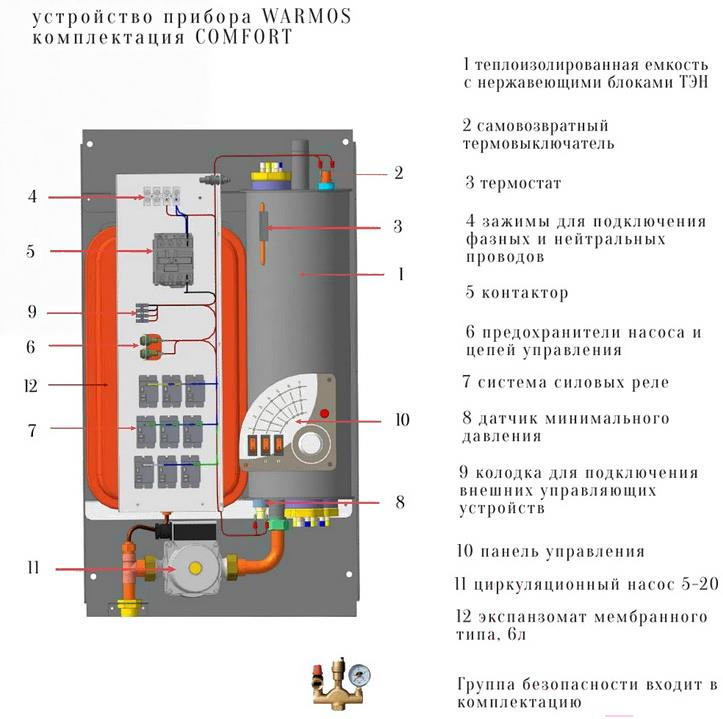 устройство прибора WARMOS
комплектация COMFORT

4
5
9
6
12
7
11
2
3
1
10
8

1 теплоизолированная емкость с нержавеющими блоками ТЭН

2 самовозвратный термовыключатель

3 термостат

4 зажимы для подключения фазных и нейтральных проводов

5 контактор

6 предохранители насоса и цепей управления

7 система силовых реле

8 датчик минимального давления

9 колодка для подключения внешних управляющих устройств

10 панель управления

11 циркуляционный насос 5-20

12 экспанзомат мембранного типа, 6л

Группа безопасности входит в комплектацию