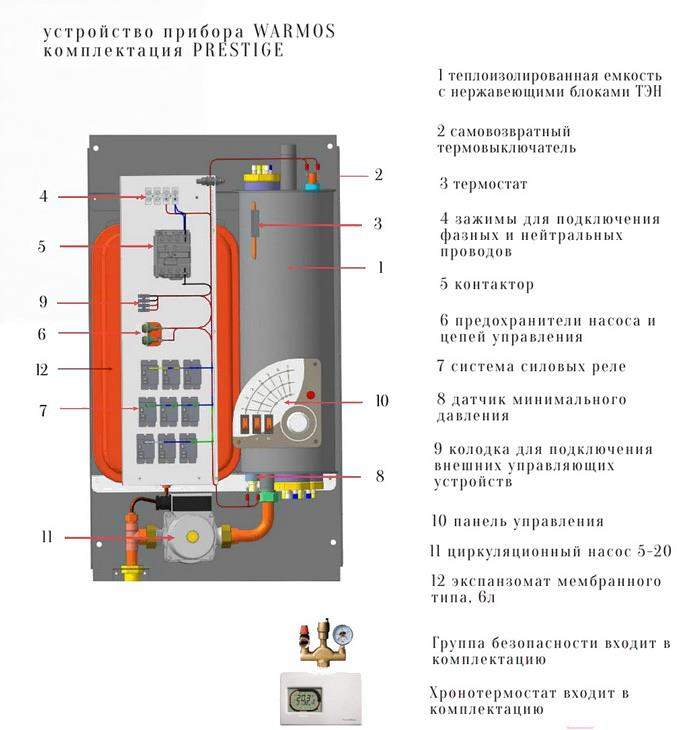 устройство прибора WARMOS
комплектация PRESTIGE

4
5
9
6
12
7
11

2
3
1
10
8

1 теплоизолированная емкость с нержавеющими блоками ТЭН

2 самовозвратный термовыключатель

3 термостат

4 зажимы для подключения фазных и нейтральных проводов

5 контактор

6 предохранители насоса и цепей управления

7 система силовых реле

8 датчик минимального давления

9 колодка для подключения внешних управляющих устройств

10 панель управления

11 циркуляционный насос 5-20

12 экспанзомат мембранного типа, 6л

Группа безопасности входит в комплектацию

Хронотермостат входит в комплектацию