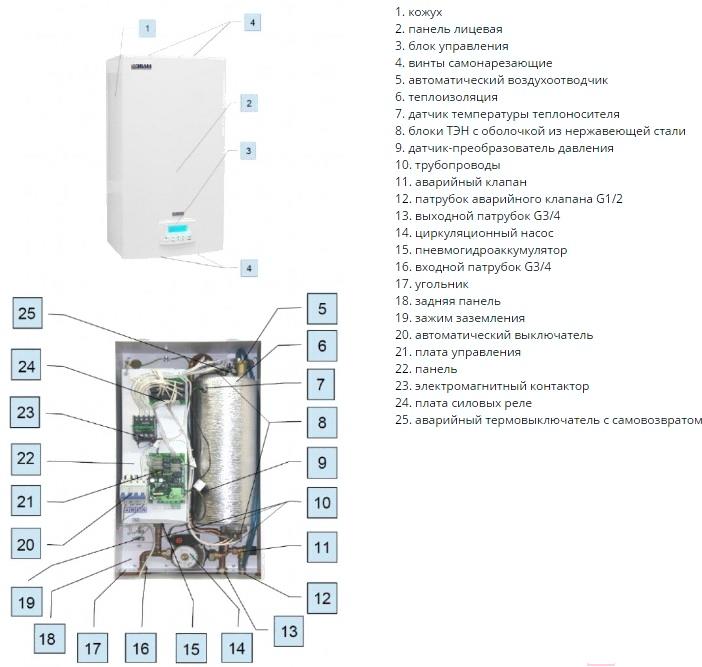 1
4
2
3
4
25
24
23
22
21
20
19
18
17
16
15
14
13
12
11
10
9
8
7
6
5

1. кожух
2. панель лицевая
3. блок управления
4. винты самонарезающие
5. автоматический воздухоотводчик
6. теплоизоляция
7. датчик температуры теплоносителя
8. блоки ТЭН с оболочкой из нержавеющей стали
9. датчик-преобразователь давления
10. трубопроводы
11. аварийный клапан
12. патрубок аварийного клапана G1/2
13. выходной патрубок G3/4
14. циркуляционный насос
15. пневмогидроаккумулятор
16. входной патрубок G3/4
17. угольник
18. задняя панель
19. зажим заземления
20. автоматический выключатель
21. плата управления
22. панель
23. электромагнитный контактор
24. плата силовых реле
25. аварийный термовыключатель с самовозвратом