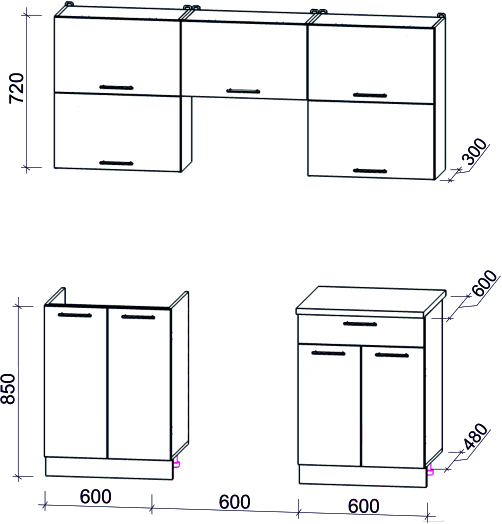 720
300
850
600
480
600
600
600