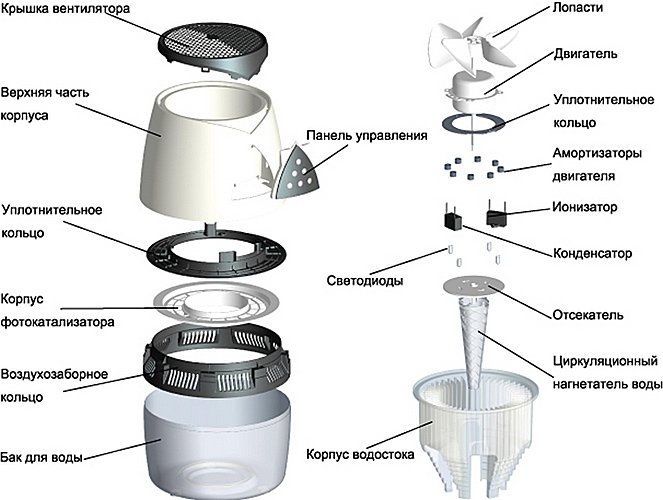 Крышка вентилятора

Верхняя часть корпуса

Панель управления

Уплотнительное кольцо

Корпус фотокатализатора

Воздухозаборное кольцо

Бак для воды

Лопасти

Двигатель

Уплотнительное кольцо

Амортизаторы двигателя

Ионизатор

Конденсатор

Светодиоды

Отсекатель

Циркуляционный нагнетатель воды

Корпус водостока