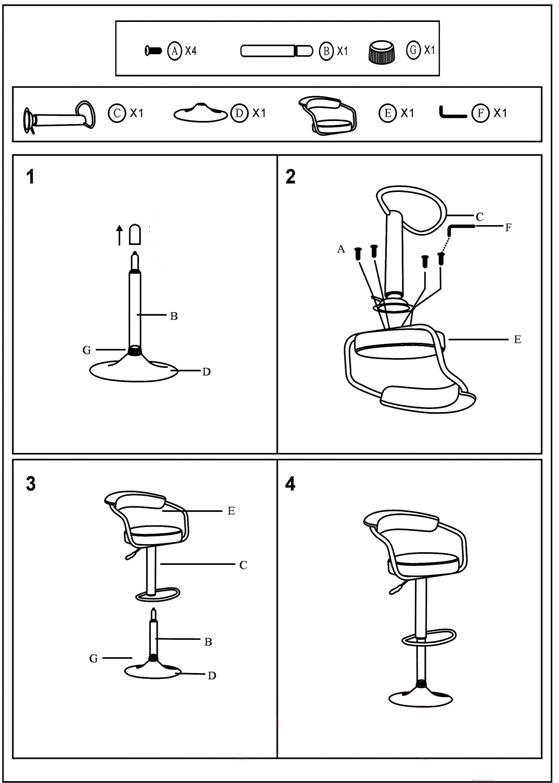 A X4 B X1 G X1

C X1 D X1 E X1 F X1

1

B
G
D

2

C
F
A
E

3

E
C
B
G
D

4