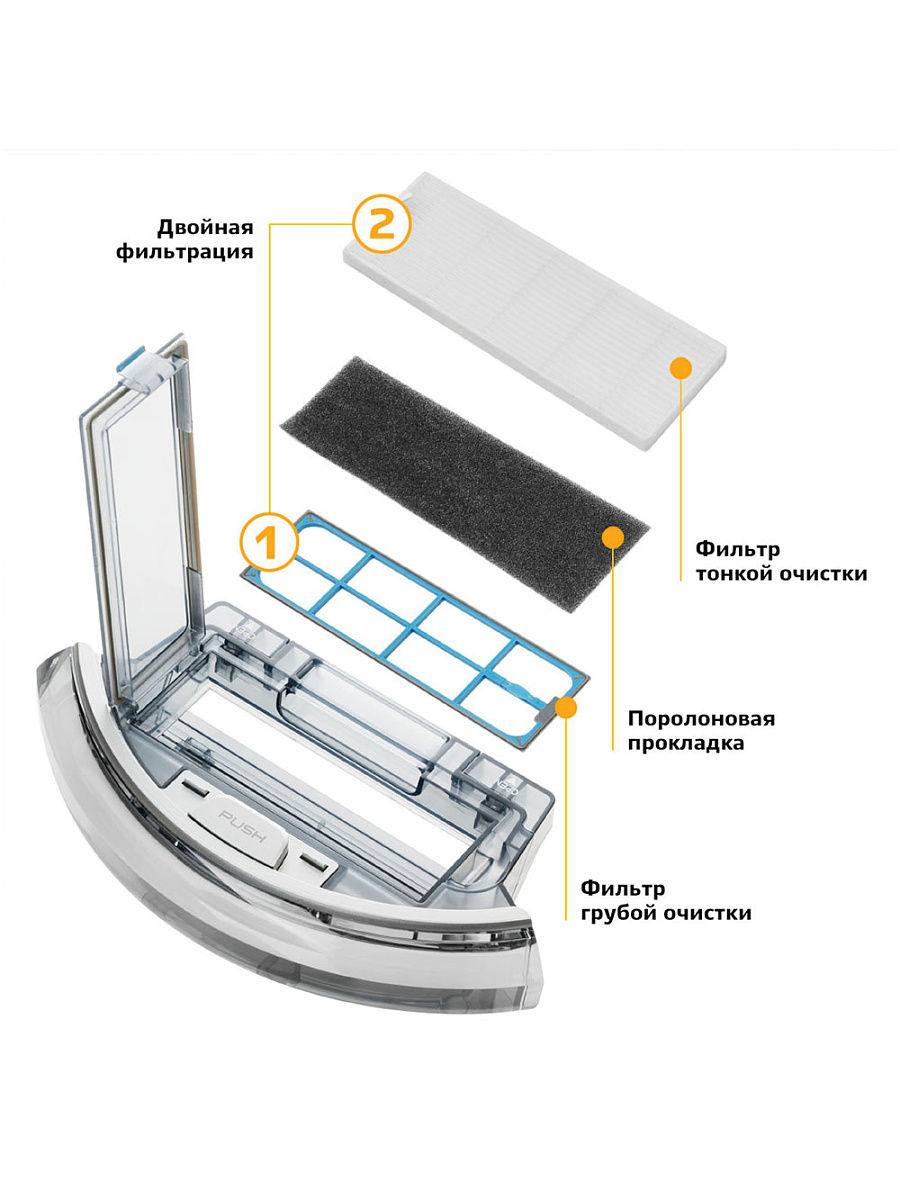 Двойная фильтрация

2

1

Фильтр тонкой очистки

Поролоновая прокладка

Фильтр грубой очистки

PUSH