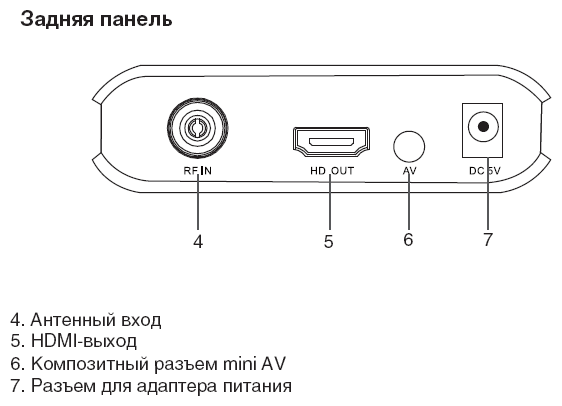 Задняя панель

RF IN

HD OUT

AV

DC 5V

4

5

6

7

4. Антенный вход
5. HDMI-выход
6. Композитный разъем mini AV
7. Разъем для адаптера питания