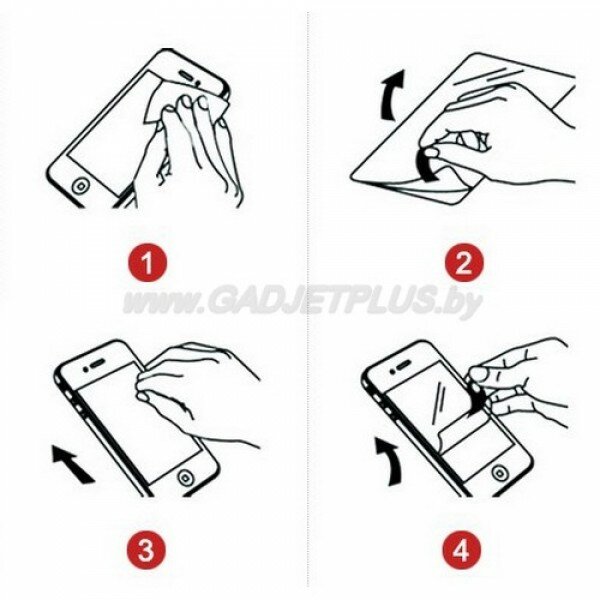 1

2

www.GADJETPLUS.by

3

4