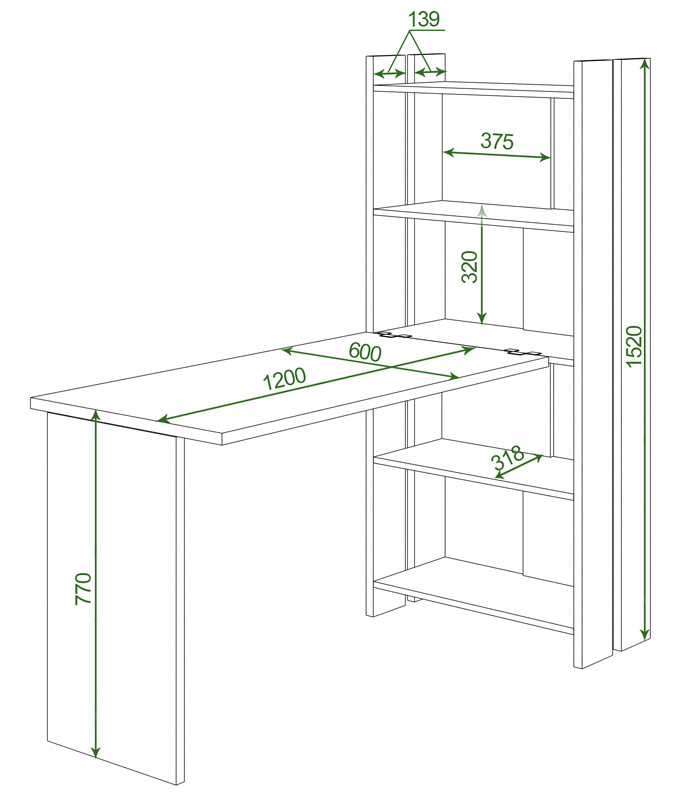 139
375
320
1520
600
1200
318
770