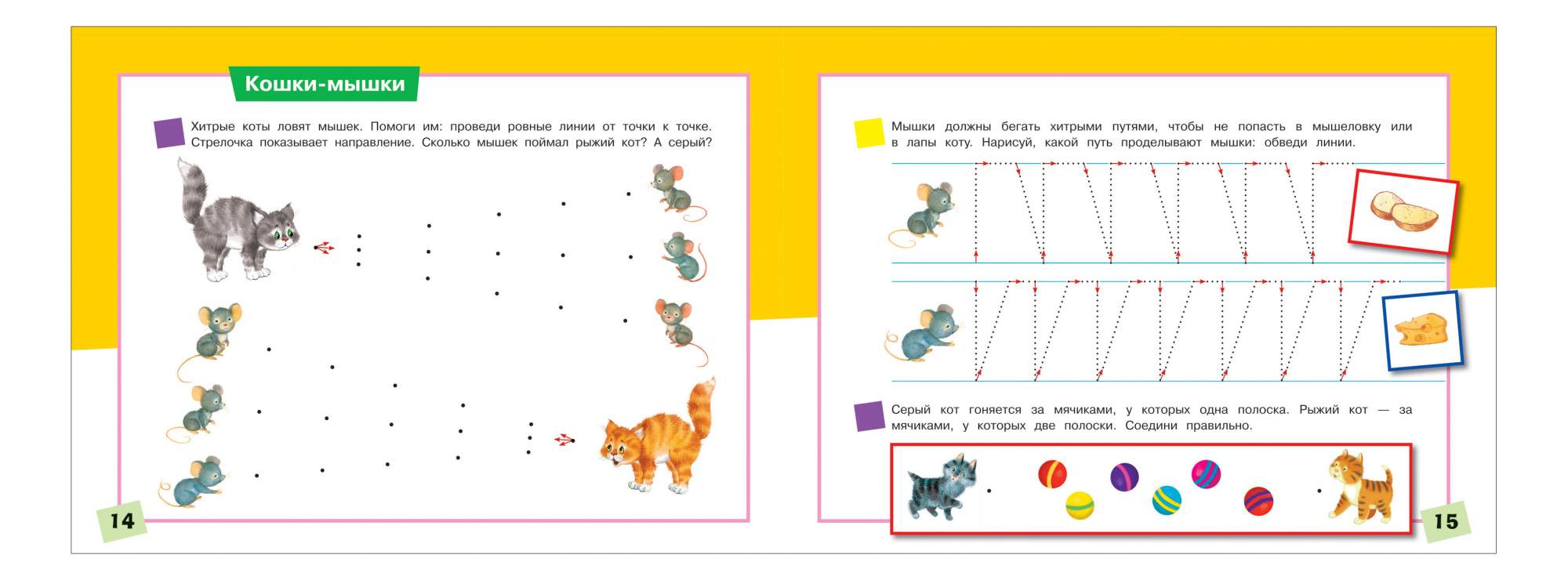 Кошки-мышки

Хитрые коты ловят мышек. Помоги им: проведи ровные линии от точки к точке. Стрелочка показывает направление. Сколько мышек поймал рыжий кот? А серый?

14

Мышки должны бегать хитрыми путями, чтобы не попасть в мышеловку или в лапы коту. Нарисуй, какой путь проделывают мышки: обведи линии.

Серый кот гоняется за мячиками, у которых одна полоска. Рыжий кот — за мячиками, у которых две полоски. Соедини правильно.

15