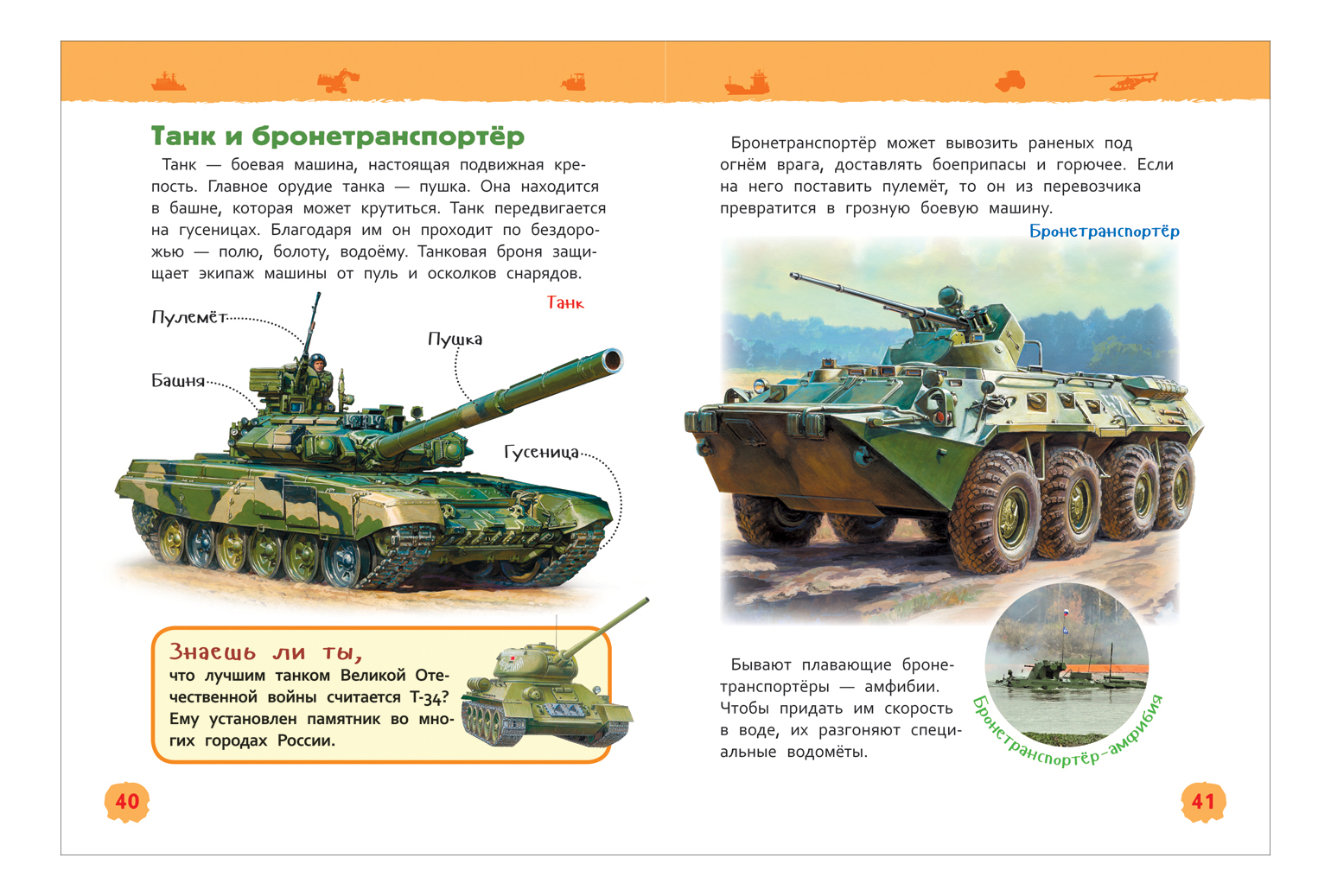 Танк и бронетранспортёр

Танк — боевая машина, настоящая подвижная крепость. Главное орудие танка — пушка. Она находится в башне, которая может крутиться. Танк передвигается на гусеницах. Благодаря им он проходит по бездорожью — полю, болоту, водоёму. Танковая броня защищает экипаж машины от пуль и осколков снарядов.

Танк

Пулемёт

Пушка

Башня

Гусеница

Знаешь ли ты,
что лучшим танком Великой Отечественной войны считается Т-34? Ему установлен памятник во многих городах России.

40

Бронетранспортёр может вывозить раненых под огнём врага, доставлять боеприпасы и горючее. Если на него поставить пулемёт, то он из перевозчика превратится в грозную боевую машину.

Бронетранспортёр

Бывают плавающие бронетранспортёры — амфибии. Чтобы придать им скорость в воде, их разгоняют специальные водомёты.

Бронетранспортёр-амфибия

41