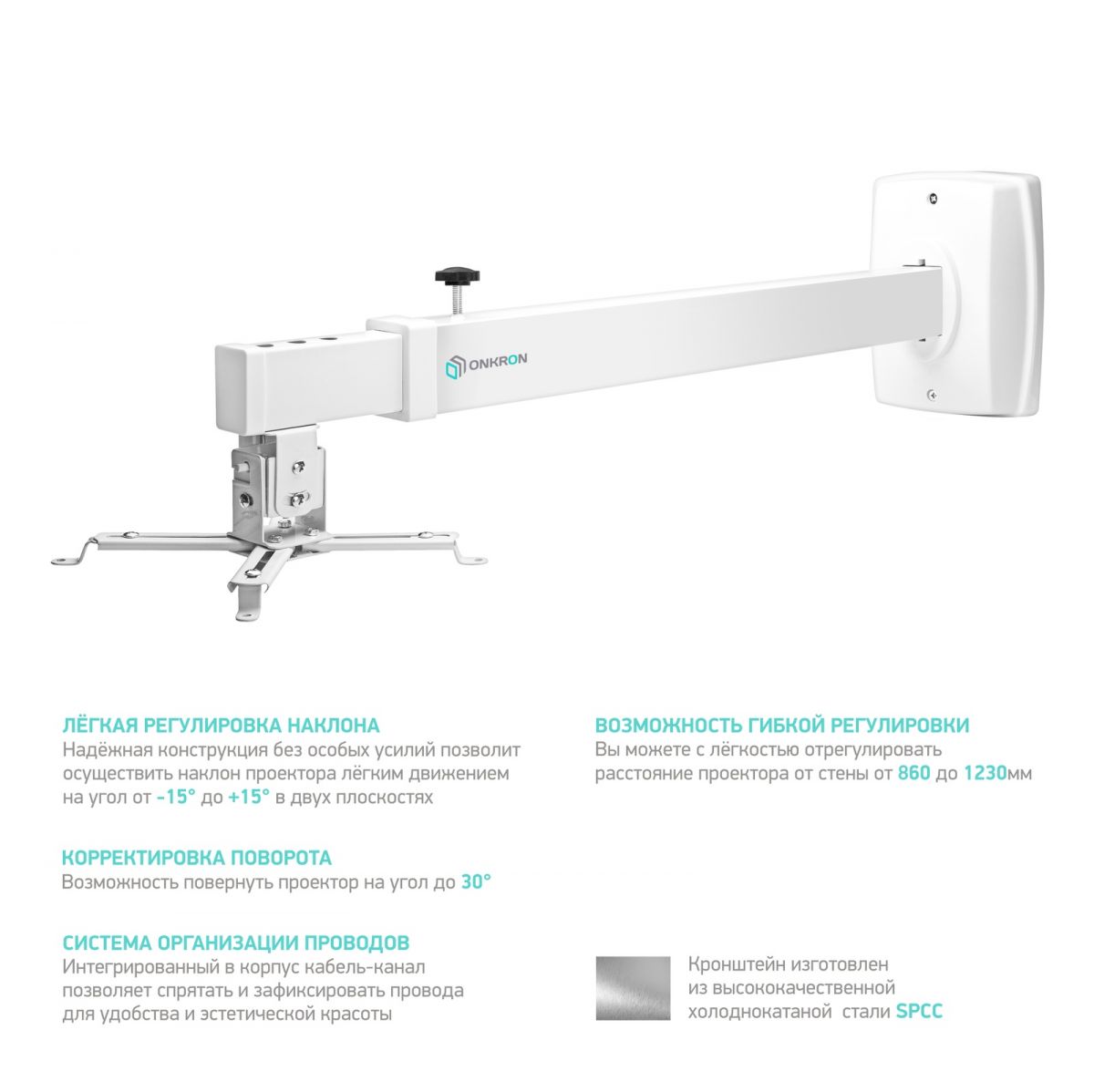 ONKRON

ЛЁГКАЯ РЕГУЛИРОВКА НАКЛОНА
Надёжная конструкция без особых усилий позволит осуществить наклон проектора лёгким движением на угол от -15° до +15° в двух плоскостях

КОРРЕКТИРОВКА ПОВОРОТА
Возможность повернуть проектор на угол до 30°

СИСТЕМА ОРГАНИЗАЦИИ ПРОВОДОВ
Интегрированный в корпус кабель-канал позволяет спрятать и зафиксировать провода для удобства и эстетической красоты

ВОЗМОЖНОСТЬ ГИБКОЙ РЕГУЛИРОВКИ
Вы можете с лёгкостью отрегулировать расстояние проектора от стены от 860 до 1230мм

Кронштейн изготовлен из высококачественной холоднокатаной стали SPCC