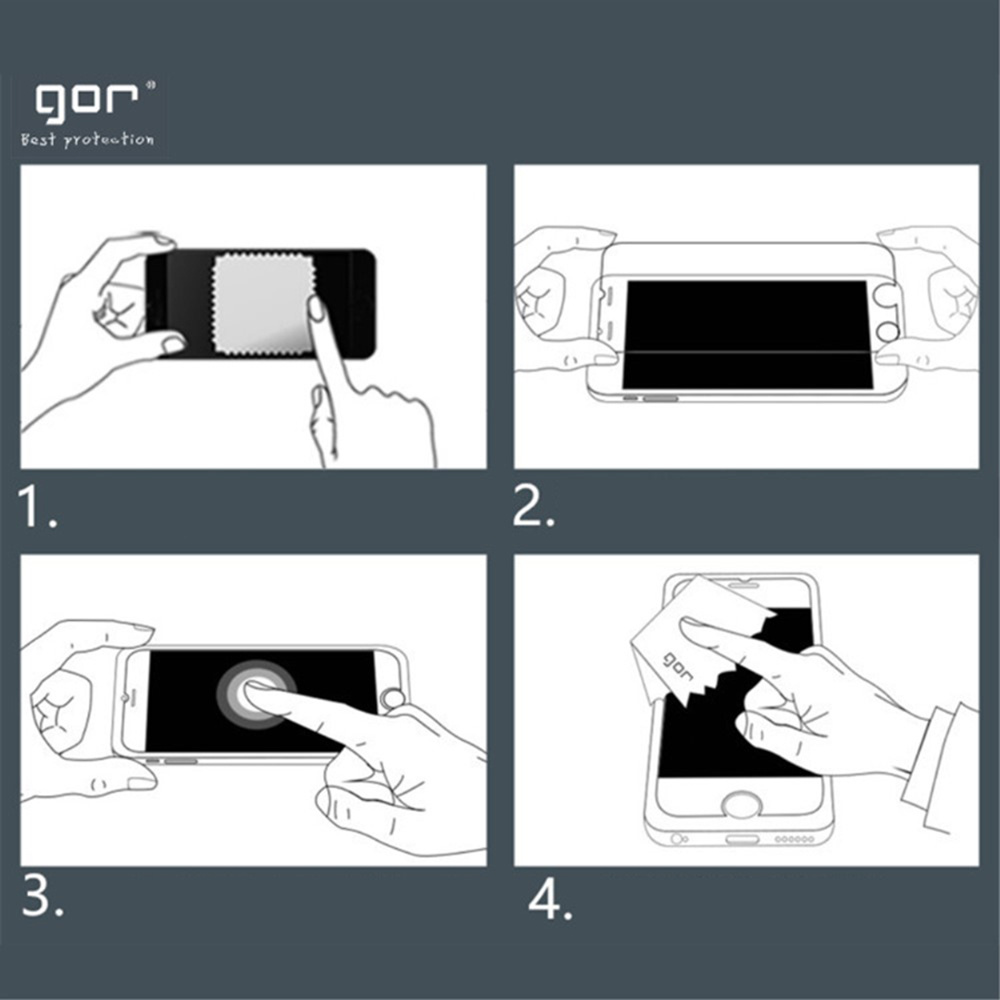 gor®
Best protection

1.

2.

3.

gor

4.