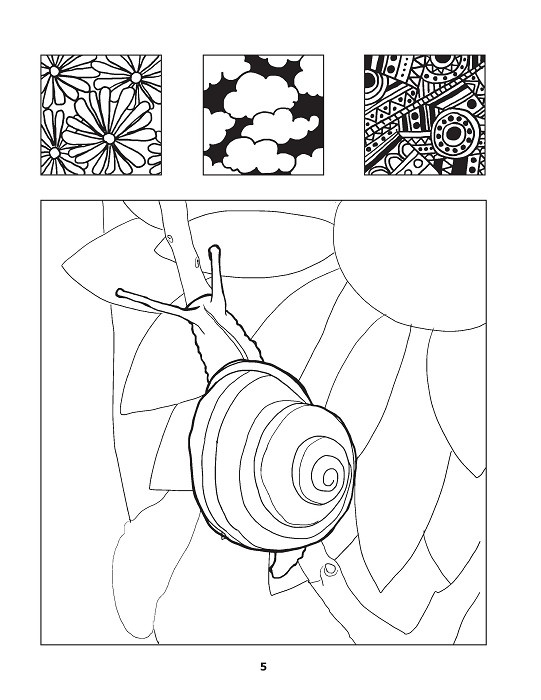 5