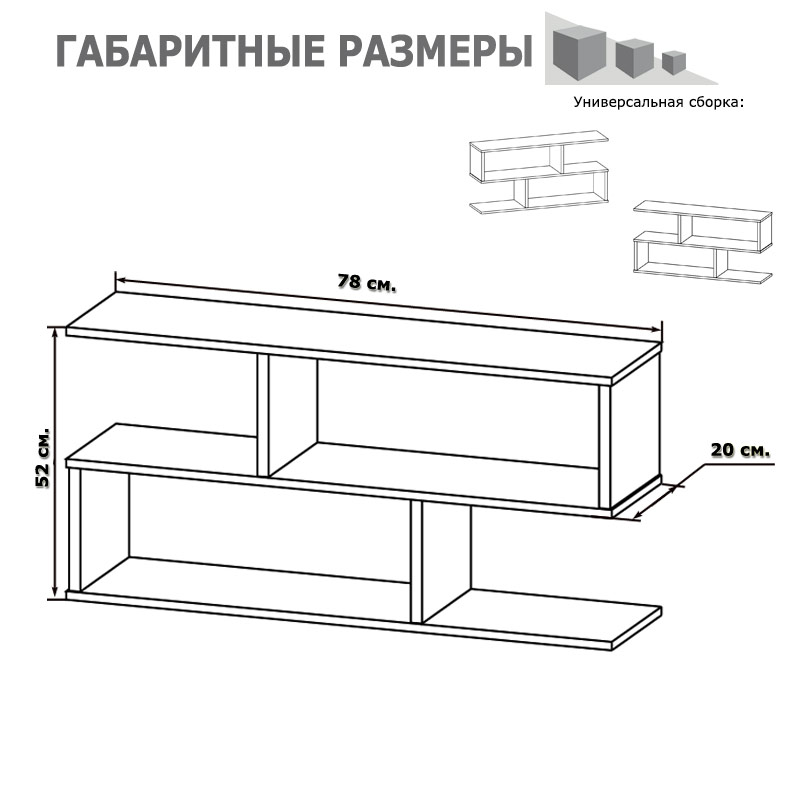 ГАБАРИТНЫЕ РАЗМЕРЫ

Универсальная сборка:

78 см.

52 см.

20 см.