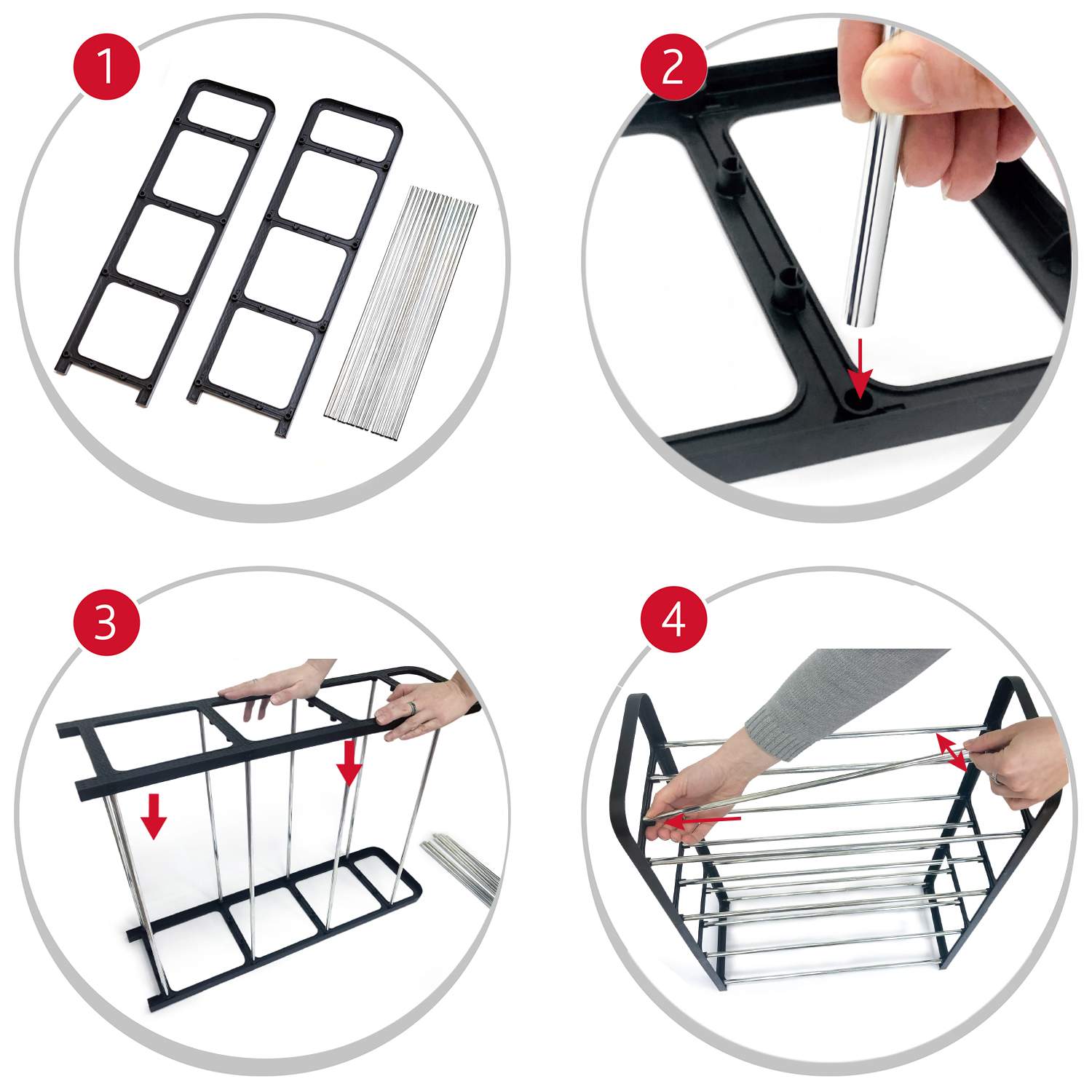 1

2

3

4