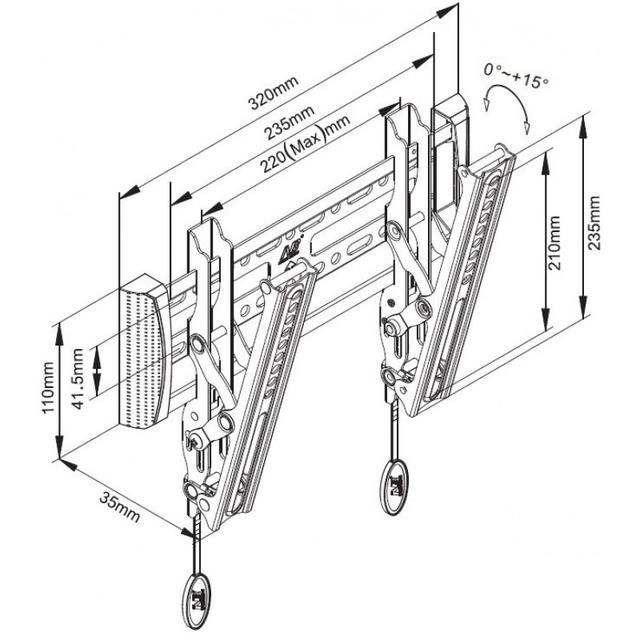 320mm
235mm
220(Max)mm
0°~+15°
235mm
210mm
110mm
41.5mm
35mm