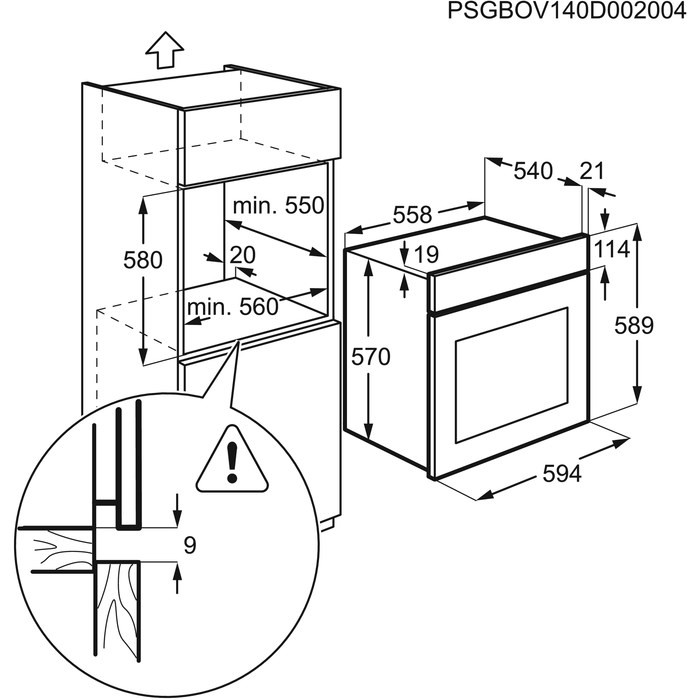 PSGBOV140D002004

min. 550
580
20
min. 560
9

540
21
558
19
114
570
589
594